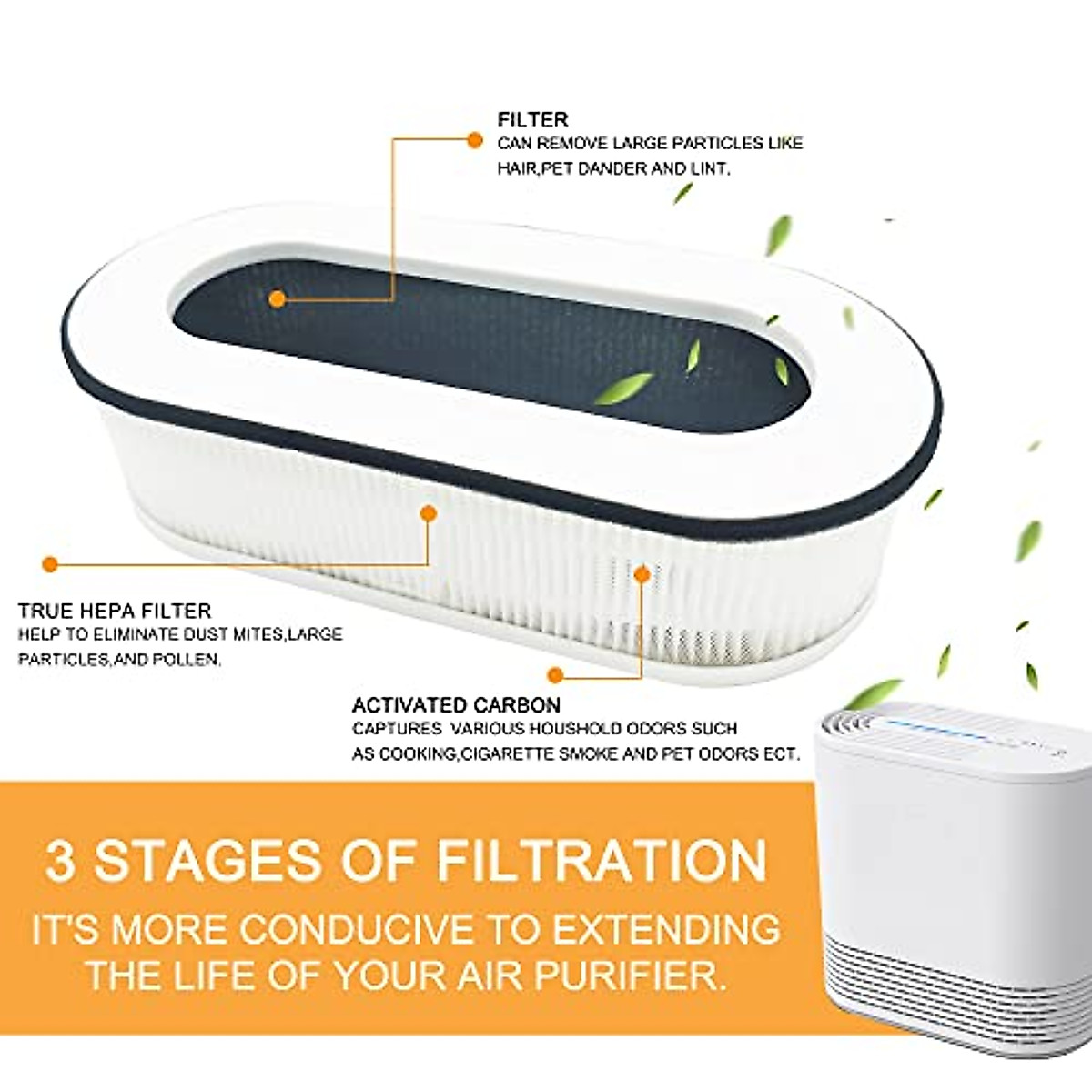 FILTER
CAN REMOVE LARGE PARTICLES LIKE HAIR,PET DANDER AND LINT.

TRUE HEPA FILTER
HELP TO ELIMINATE DUST MITES,LARGE PARTICLES,AND POLLEN.

ACTIVATED CARBON
CAPTURES VARIOUS HOUSHOLD ODORS SUCH AS COOKING,CIGARETTE SMOKE AND PET ODORS ECT.

3 STAGES OF FILTRATION
IT'S MORE CONDUCIVE TO EXTENDING THE LIFE OF YOUR AIR PURIFIER.