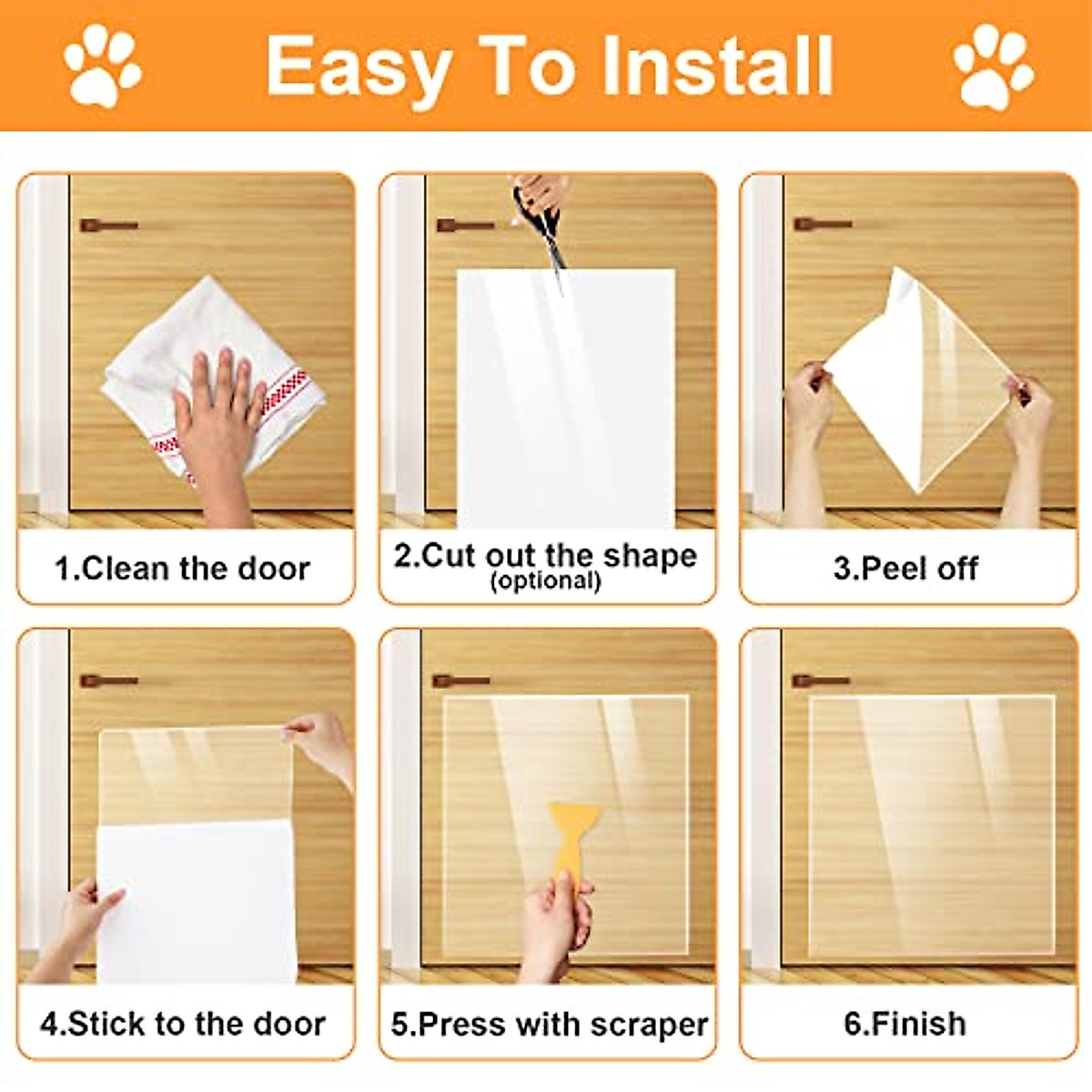 Easy To Install

1.Clean the door

2.Cut out the shape (optional)

3.Peel off

4.Stick to the door

5.Press with scraper

6.Finish