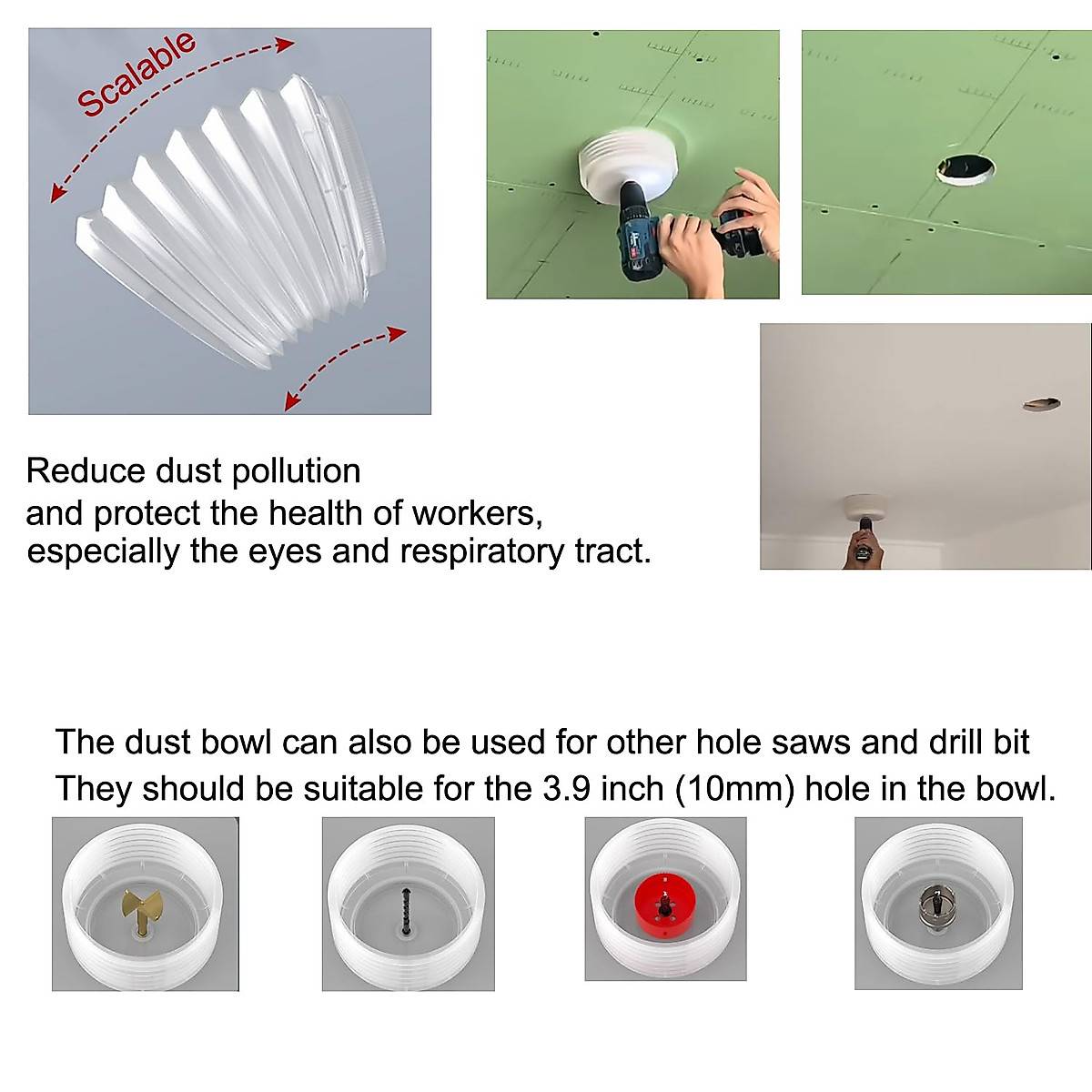 Scalable

Reduce dust pollution
and protect the health of workers,
especially the eyes and respiratory tract.

The dust bowl can also be used for other hole saws and drill bit
They should be suitable for the 3.9 inch (10mm) hole in the bowl.