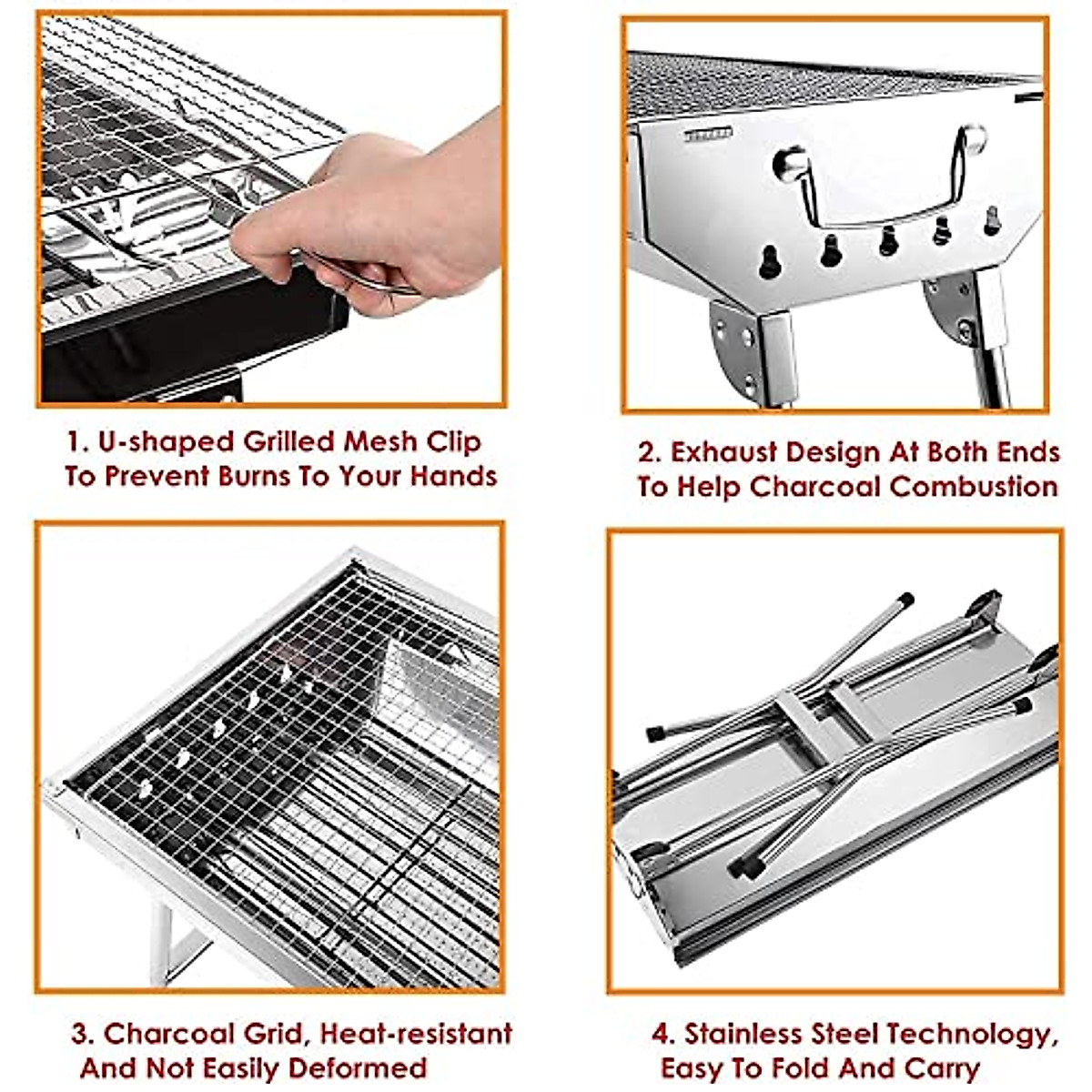 1. U-shaped Grilled Mesh Clip To Prevent Burns To Your Hands

2. Exhaust Design At Both Ends To Help Charcoal Combustion

3. Charcoal Grid, Heat-resistant And Not Easily Deformed

4. Stainless Steel Technology, Easy To Fold And Carry