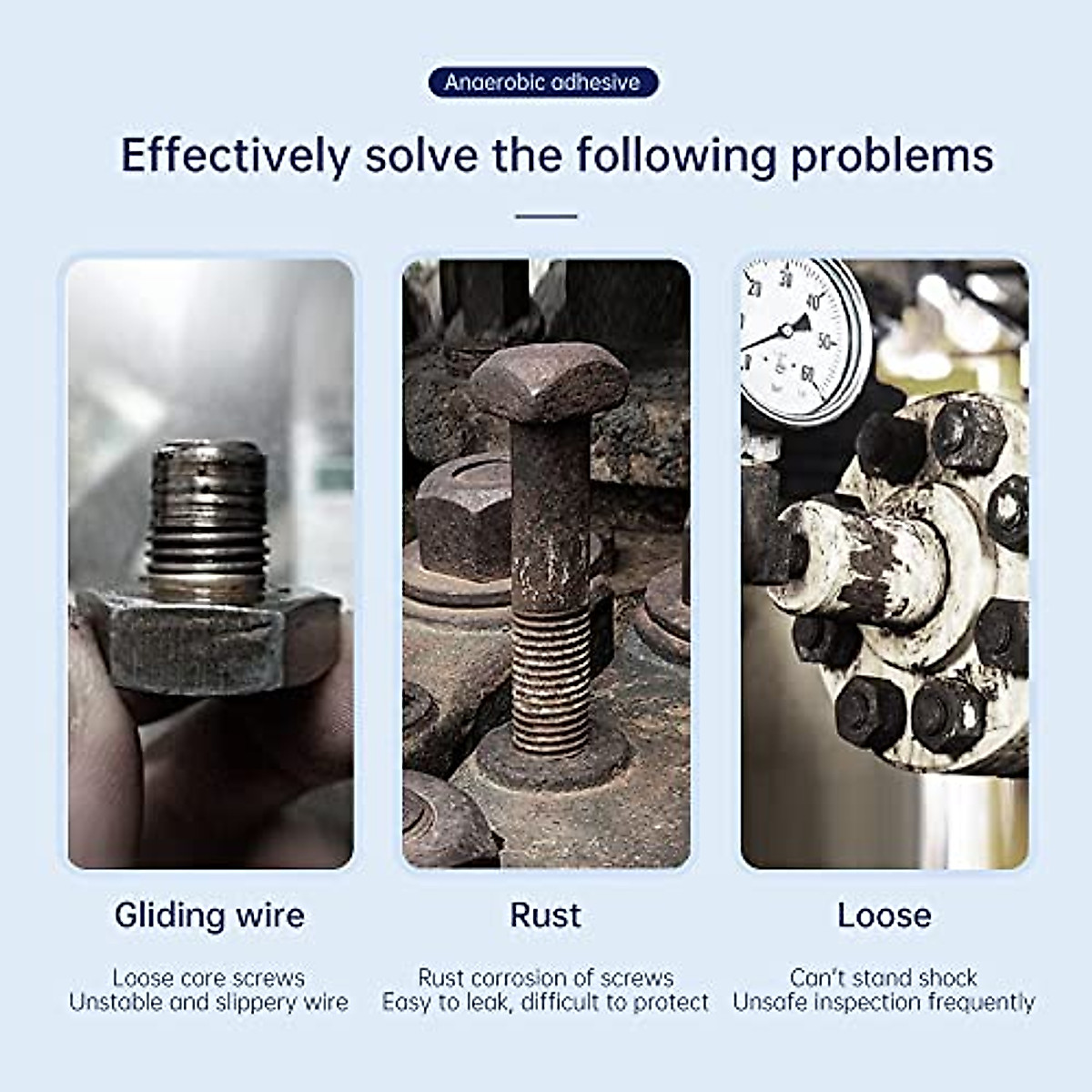 Anaerobic adhesive

Effectively solve the following problems

20 30 40 50 60

Gliding wire

Loose core screws
Unstable and slippery wire

Rust

Rust corrosion of screws
Easy to leak, difficult to protect

Loose

Can't stand shock
Unsafe inspection frequently