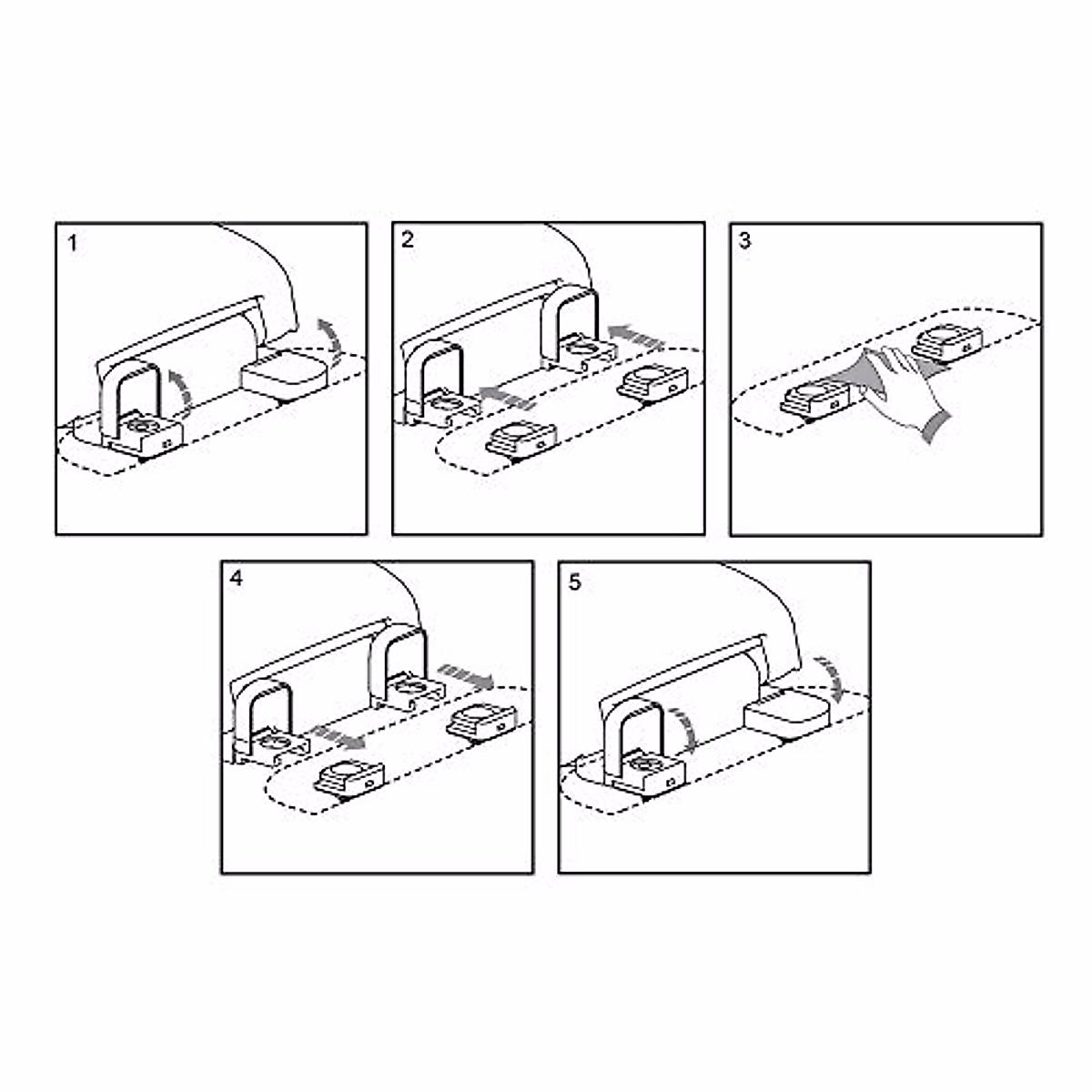 1

2

3

4

5