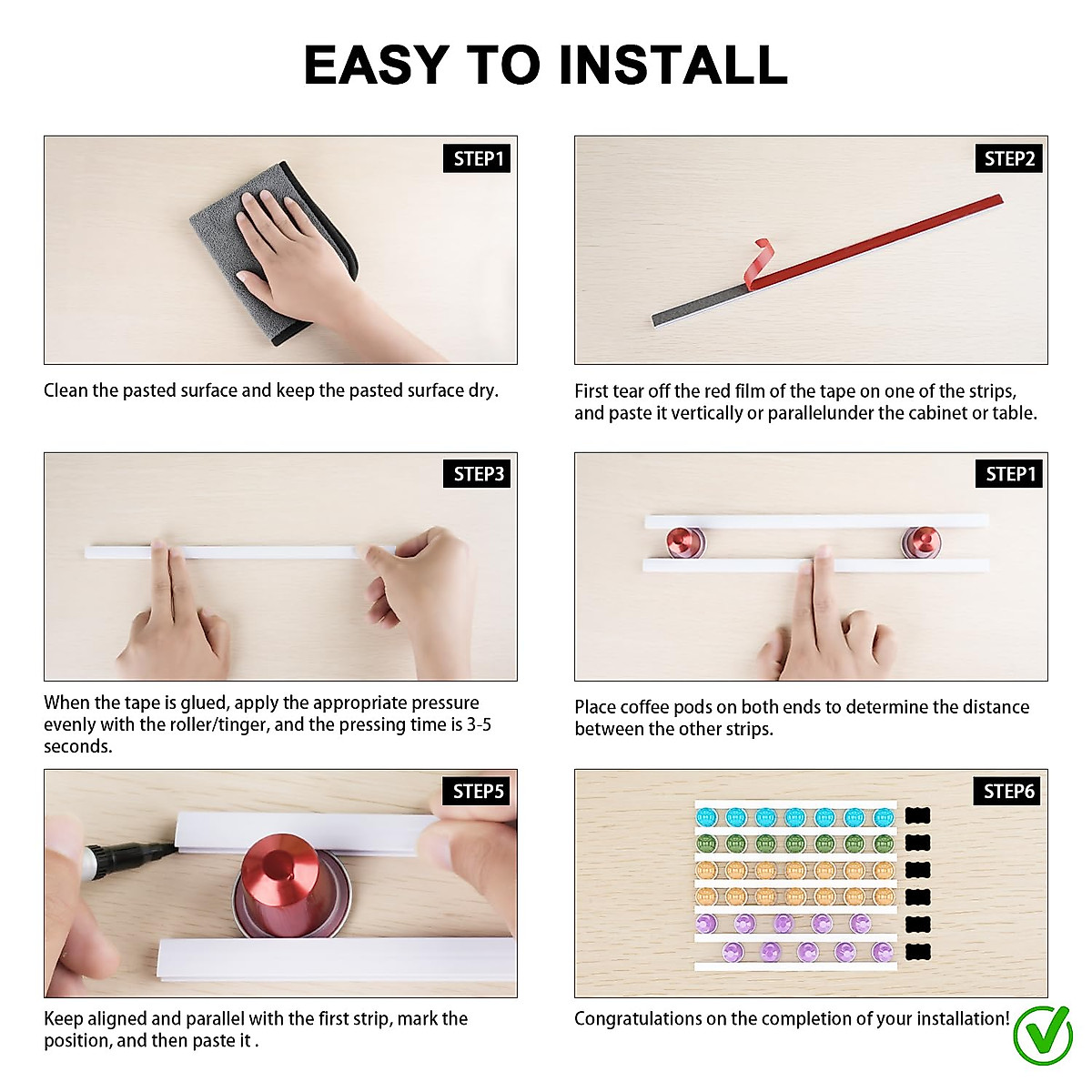 EASY TO INSTALL

STEP1

Clean the pasted surface and keep the pasted surface dry.

STEP2

First tear off the red film of the tape on one of the strips, and paste it vertically or parallelunder the cabinet or table.

STEP3

When the tape is glued, apply the appropriate pressure evenly with the roller/tinger, and the pressing time is 3-5 seconds.

STEP1

Place coffee pods on both ends to determine the distance between the other strips.

STEP5

Keep aligned and parallel with the first strip, mark the position, and then paste it .

STEP6

Congratulations on the completion of your installation!