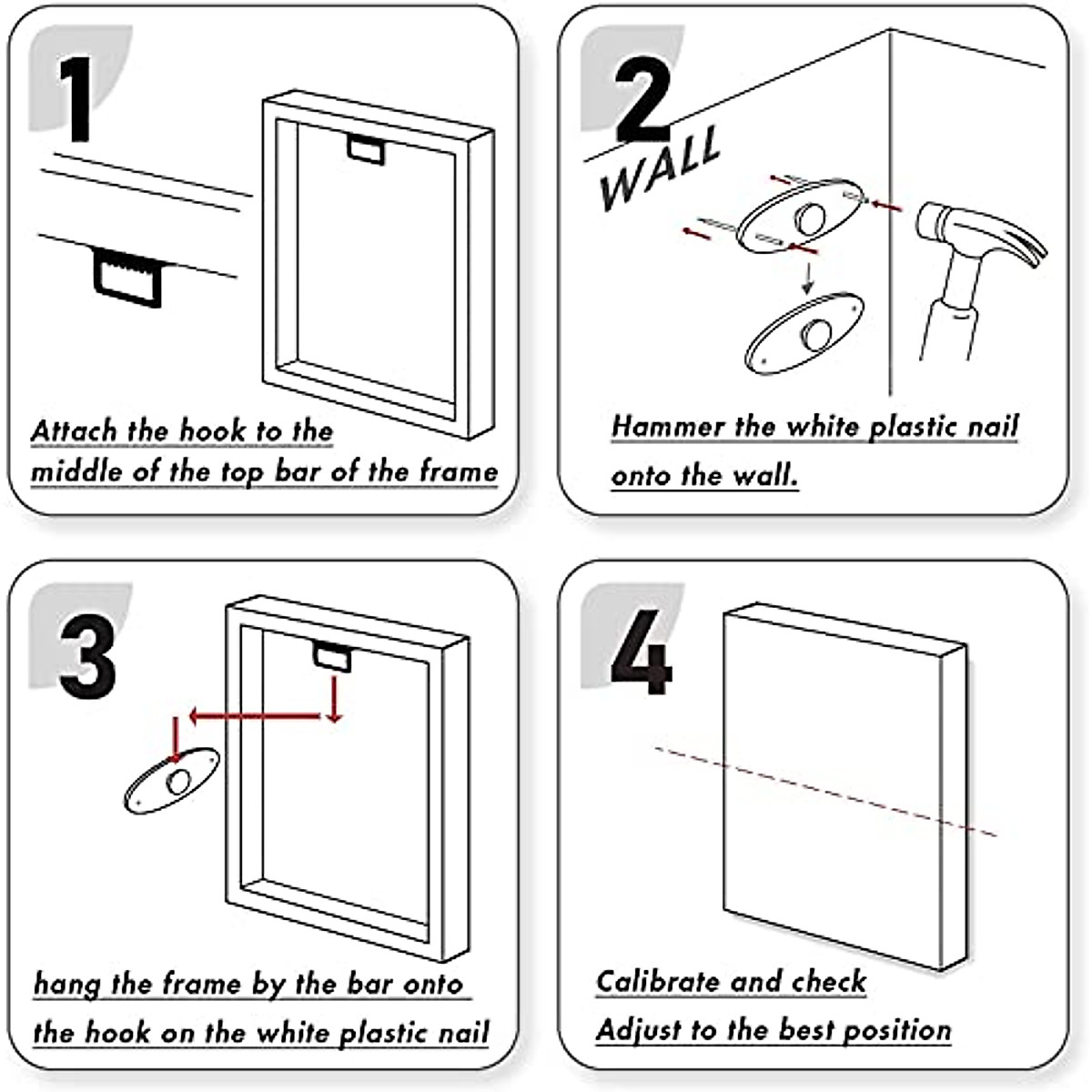 1

Attach the hook to the middle of the top bar of the frame

2

WALL

Hammer the white plastic nail onto the wall.

3

hang the frame by the bar onto the hook on the white plastic nail

4

Calibrate and check Adjust to the best position