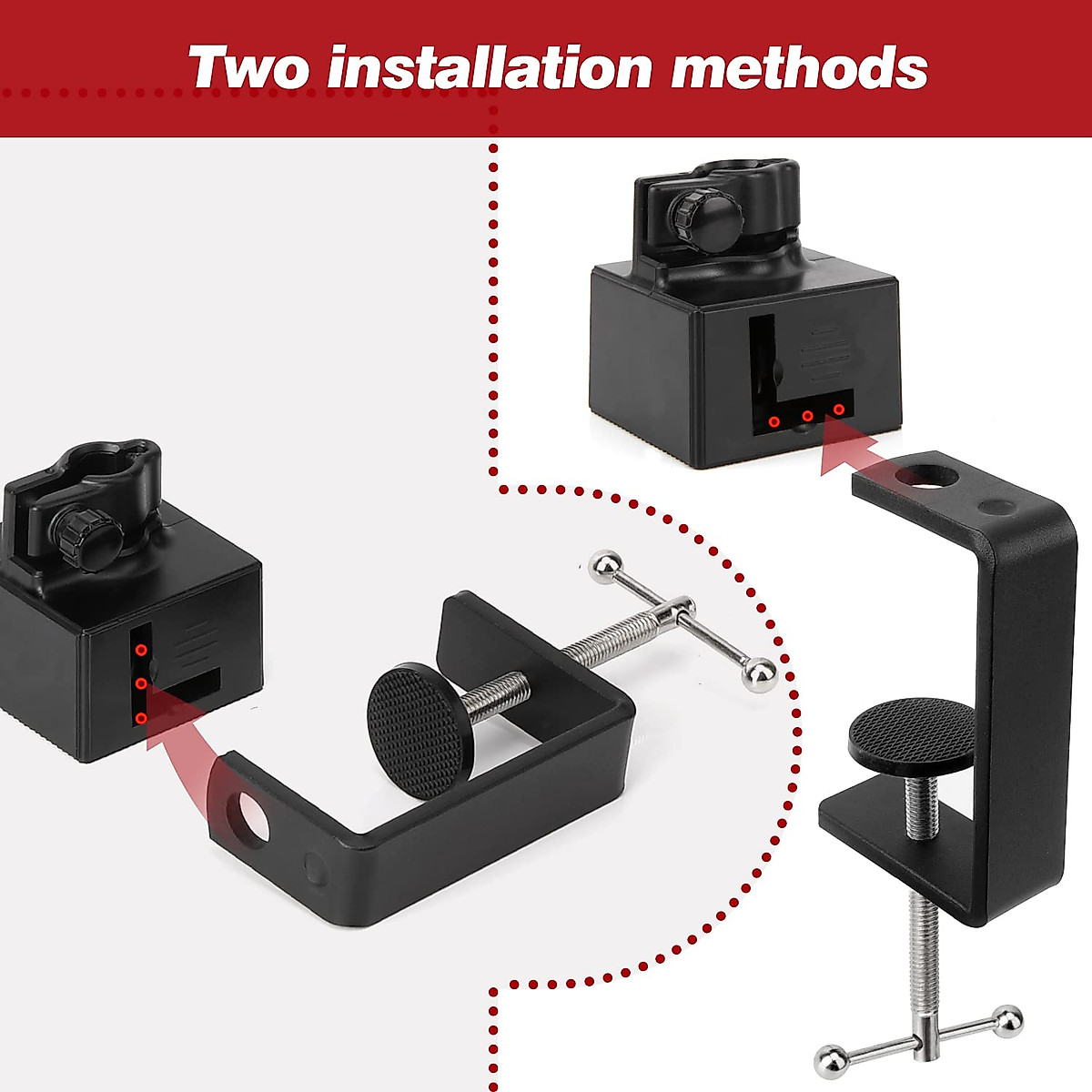 Two installation methods