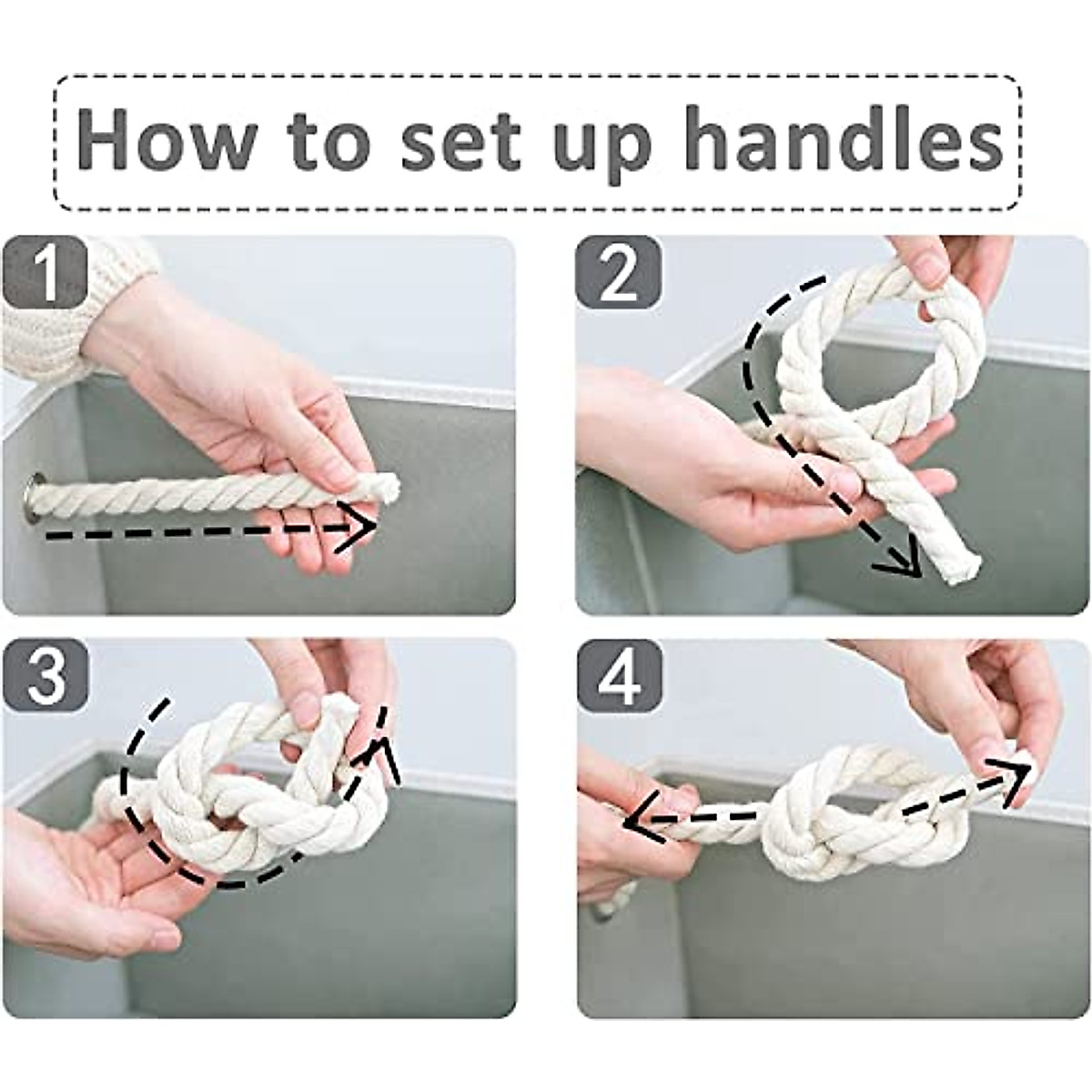 How to set up handles

1

2

3

4