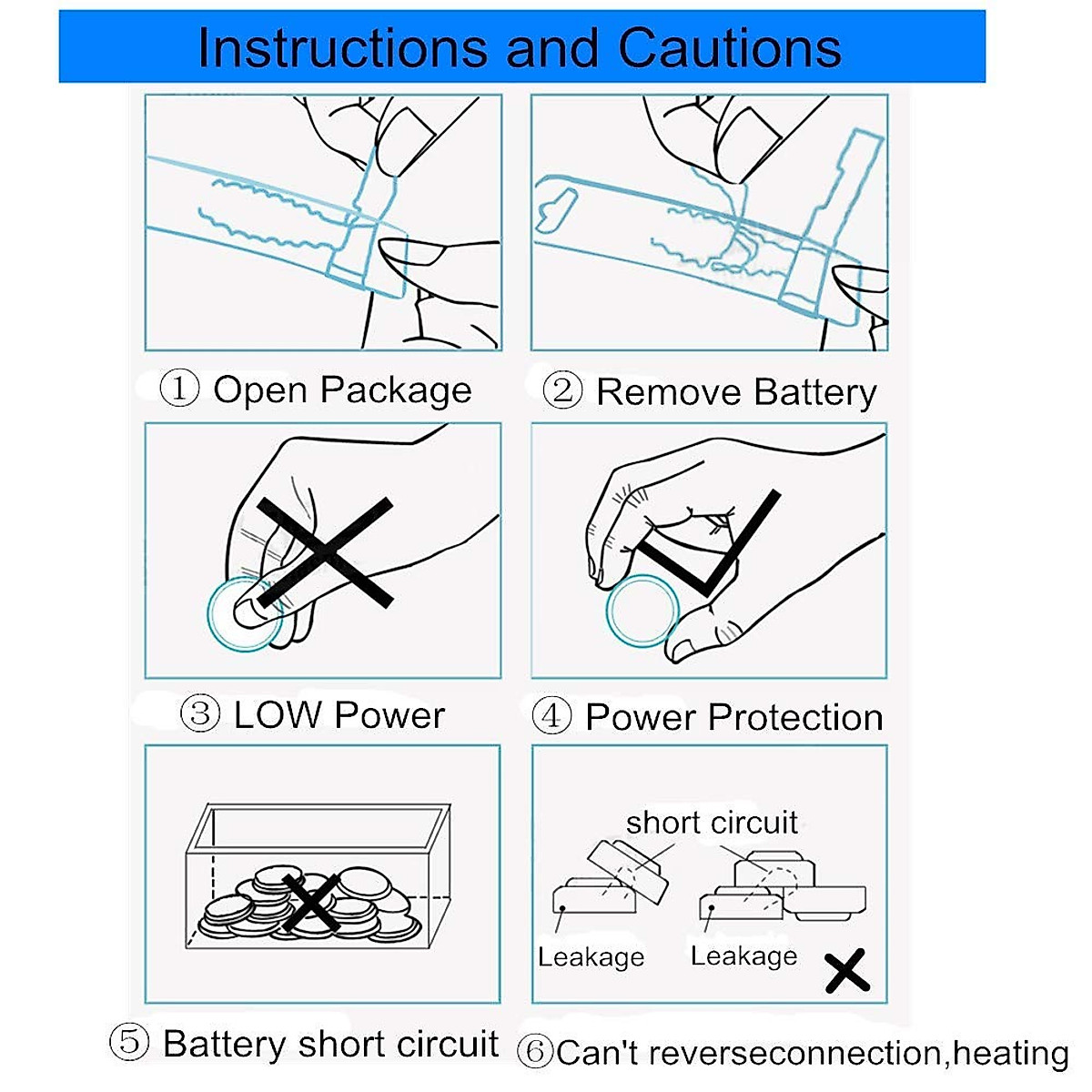 Instructions and Cautions

① Open Package

② Remove Battery

③ LOW Power

④ Power Protection

short circuit

Leakage

Leakage

⑤ Battery short circuit

⑥Can't reverseconnection,heating