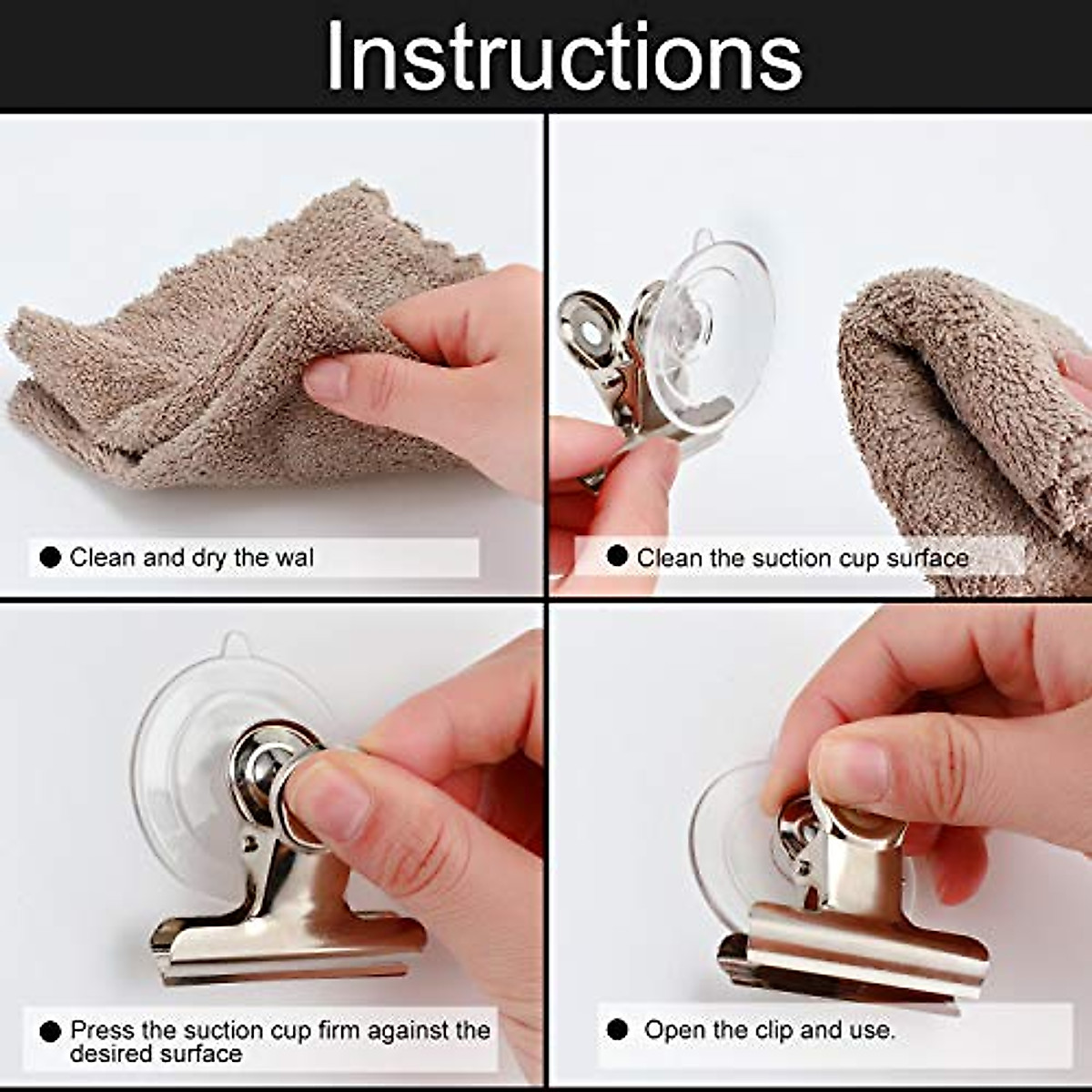 Instructions

● Clean and dry the wal

● Clean the suction cup surface

● Press the suction cup firm against the desired surface

● Open the clip and use.