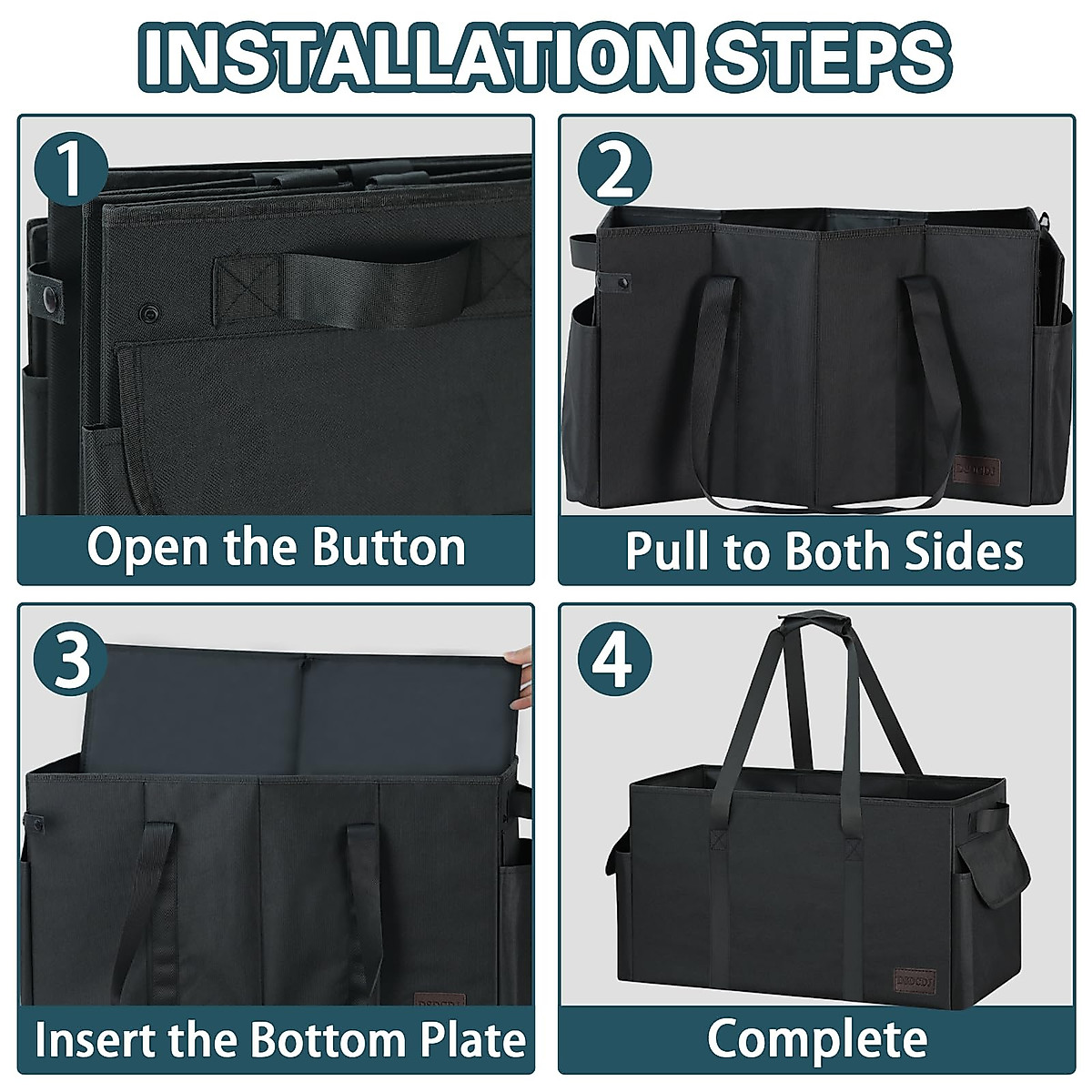 INSTALLATION STEPS

1

Open the Button

2

Pull to Both Sides

3

Insert the Bottom Plate

4

Complete