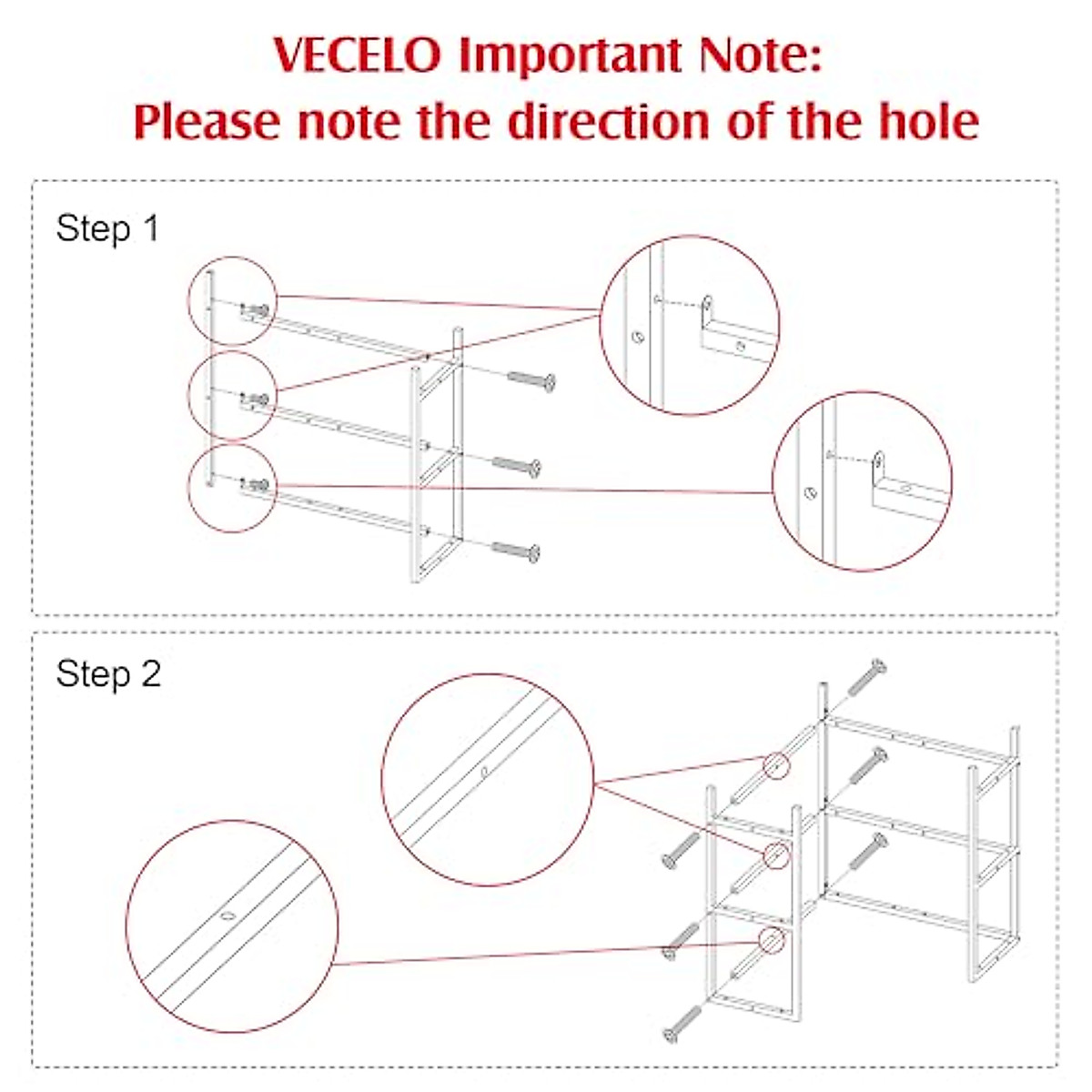 VECELO Important Note:
Please note the direction of the hole

Step 1

Step 2