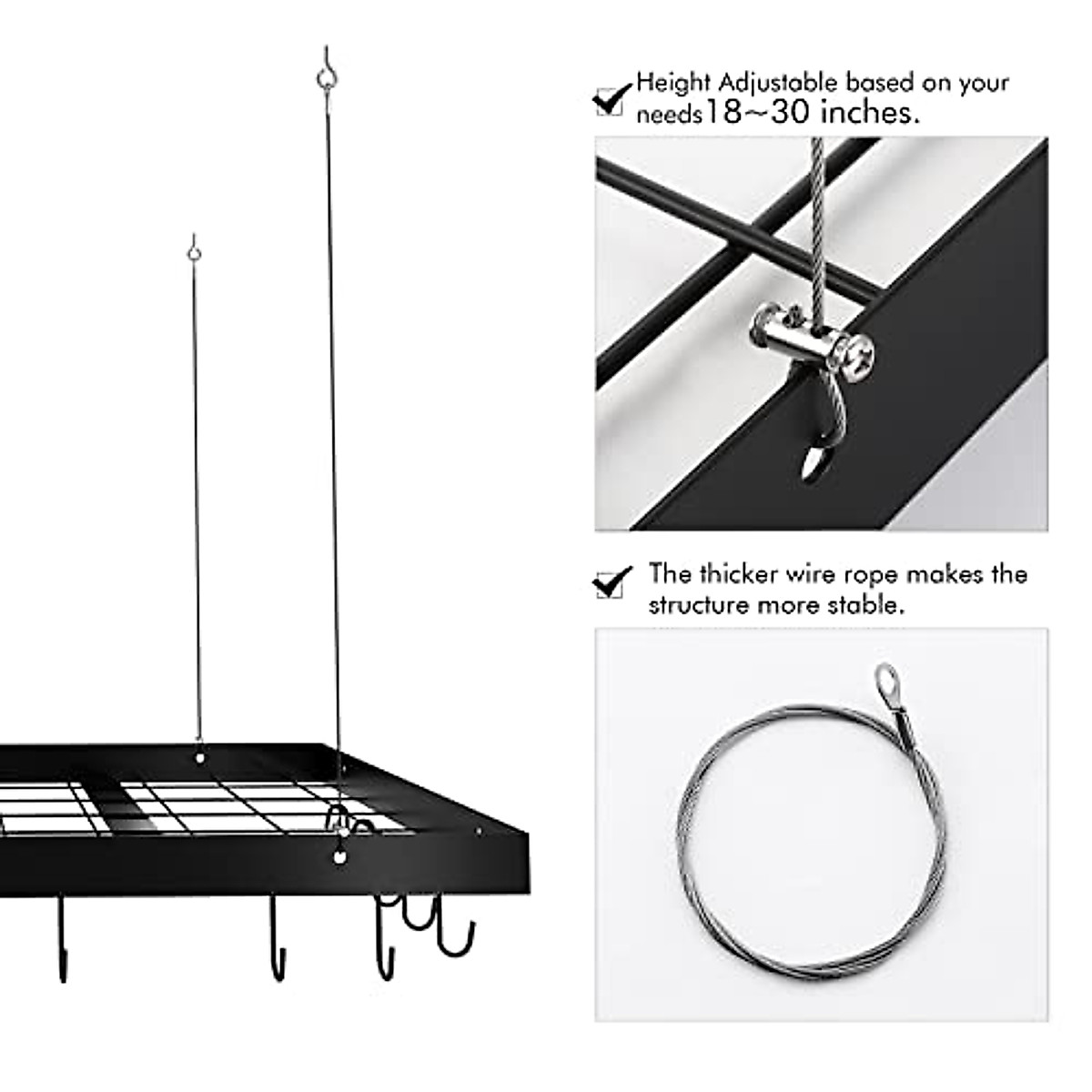 Height Adjustable based on your needs18~30 inches.

The thicker wire rope makes the structure more stable.