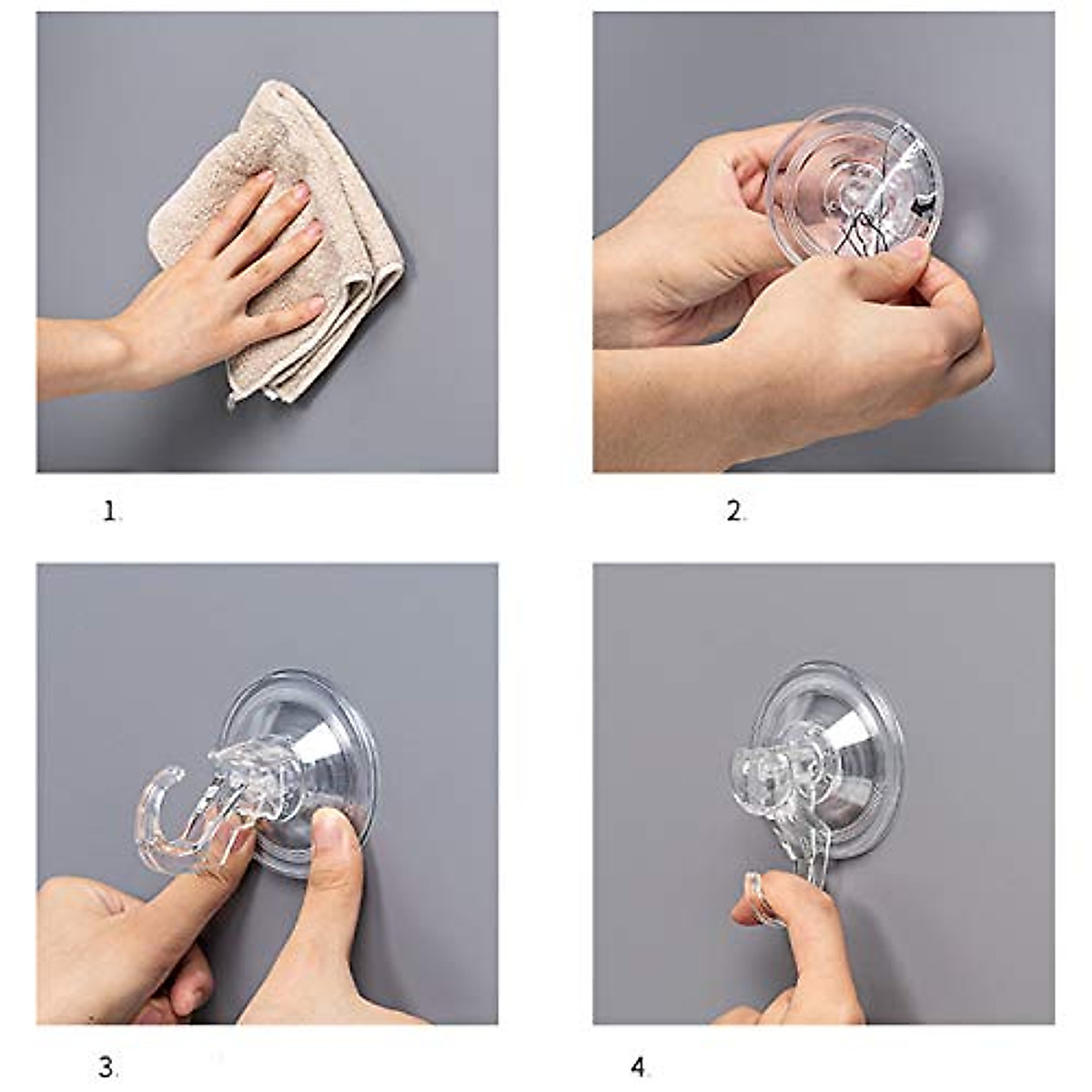 1.

2.

3.

4.