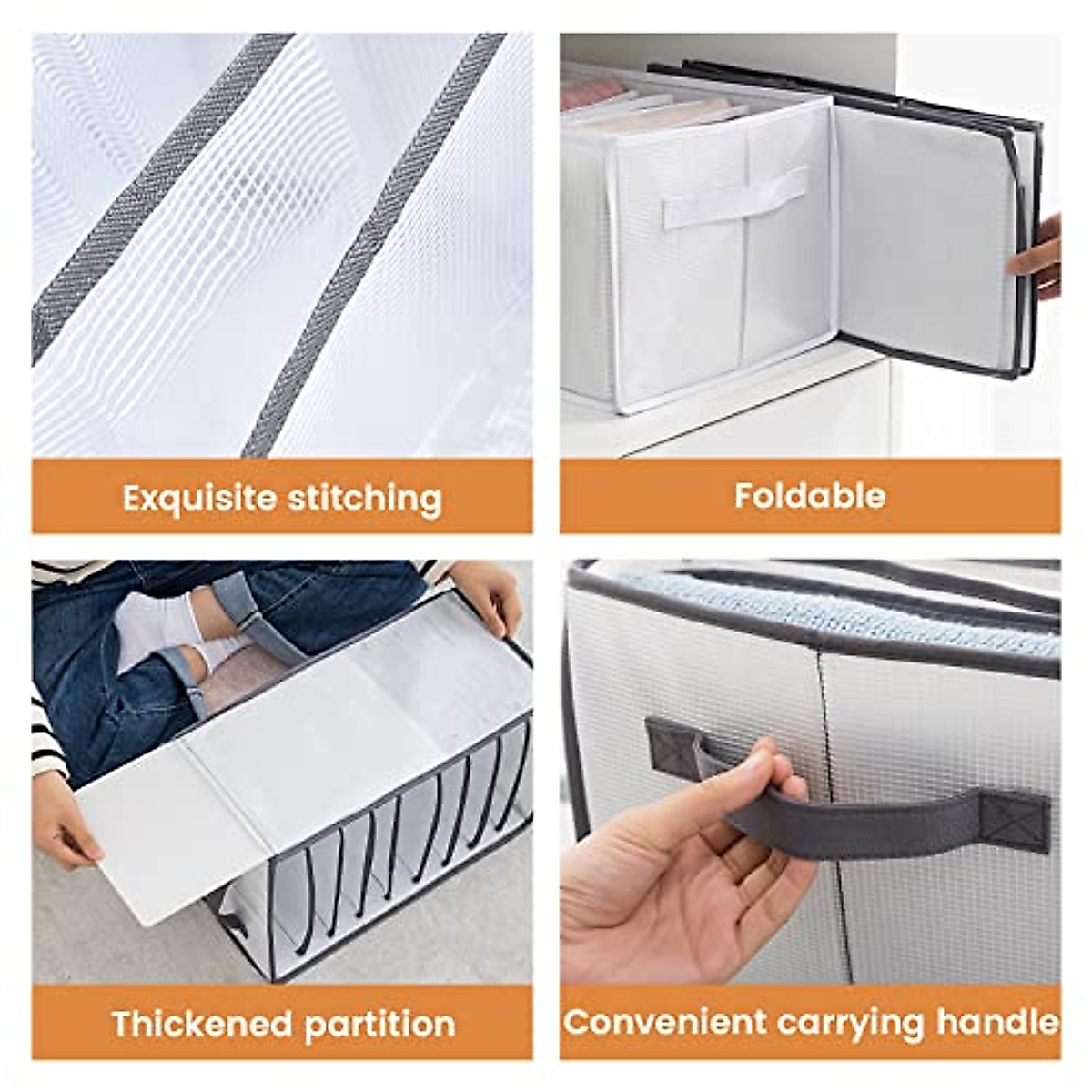 Exquisite stitching

Foldable

Thickened partition

Convenient carrying handle