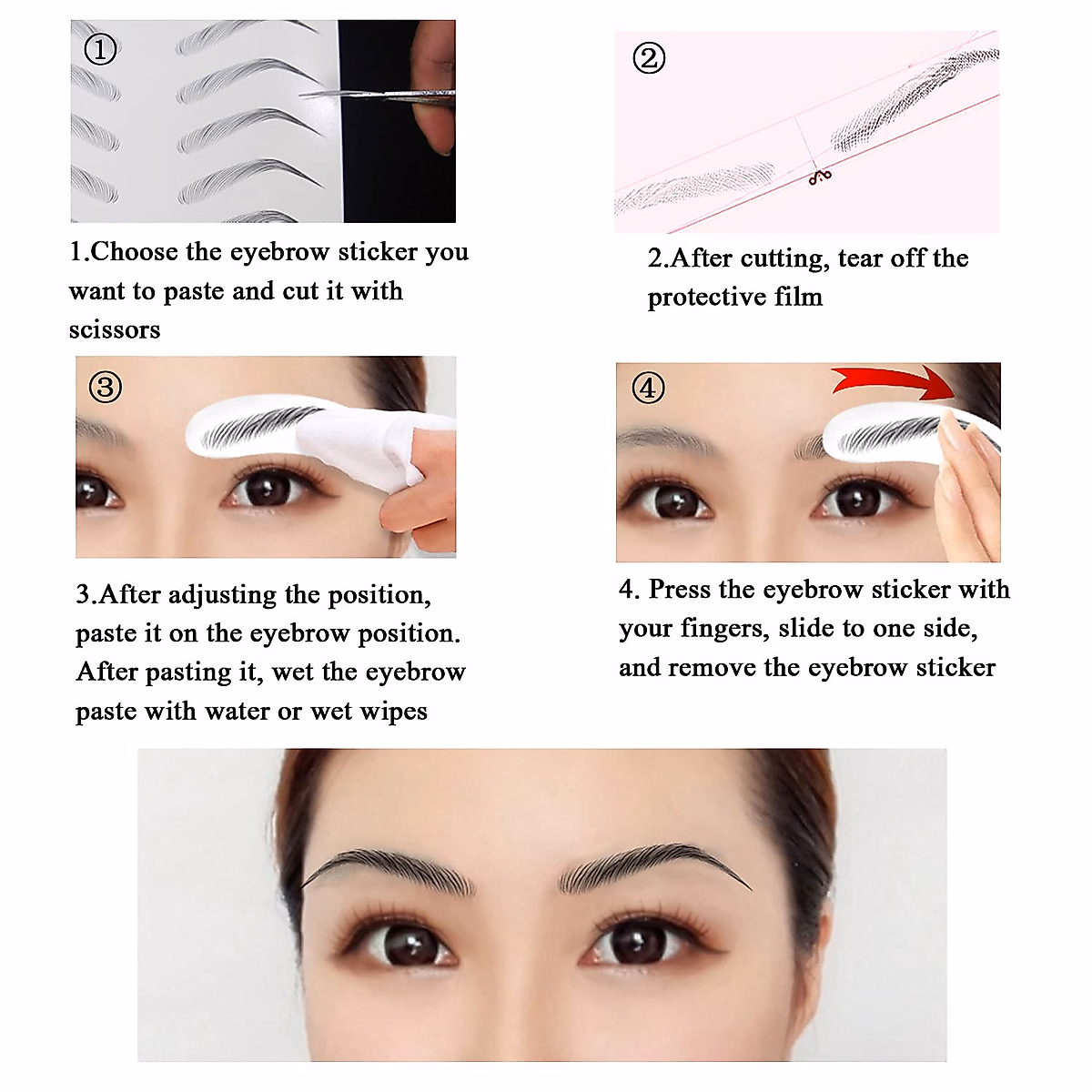 ①

1.Choose the eyebrow sticker you want to paste and cut it with scissors

②

2.After cutting, tear off the protective film

③

3.After adjusting the position, paste it on the eyebrow position. After pasting it, wet the eyebrow paste with water or wet wipes

④

4. Press the eyebrow sticker with your fingers, slide to one side, and remove the eyebrow sticker