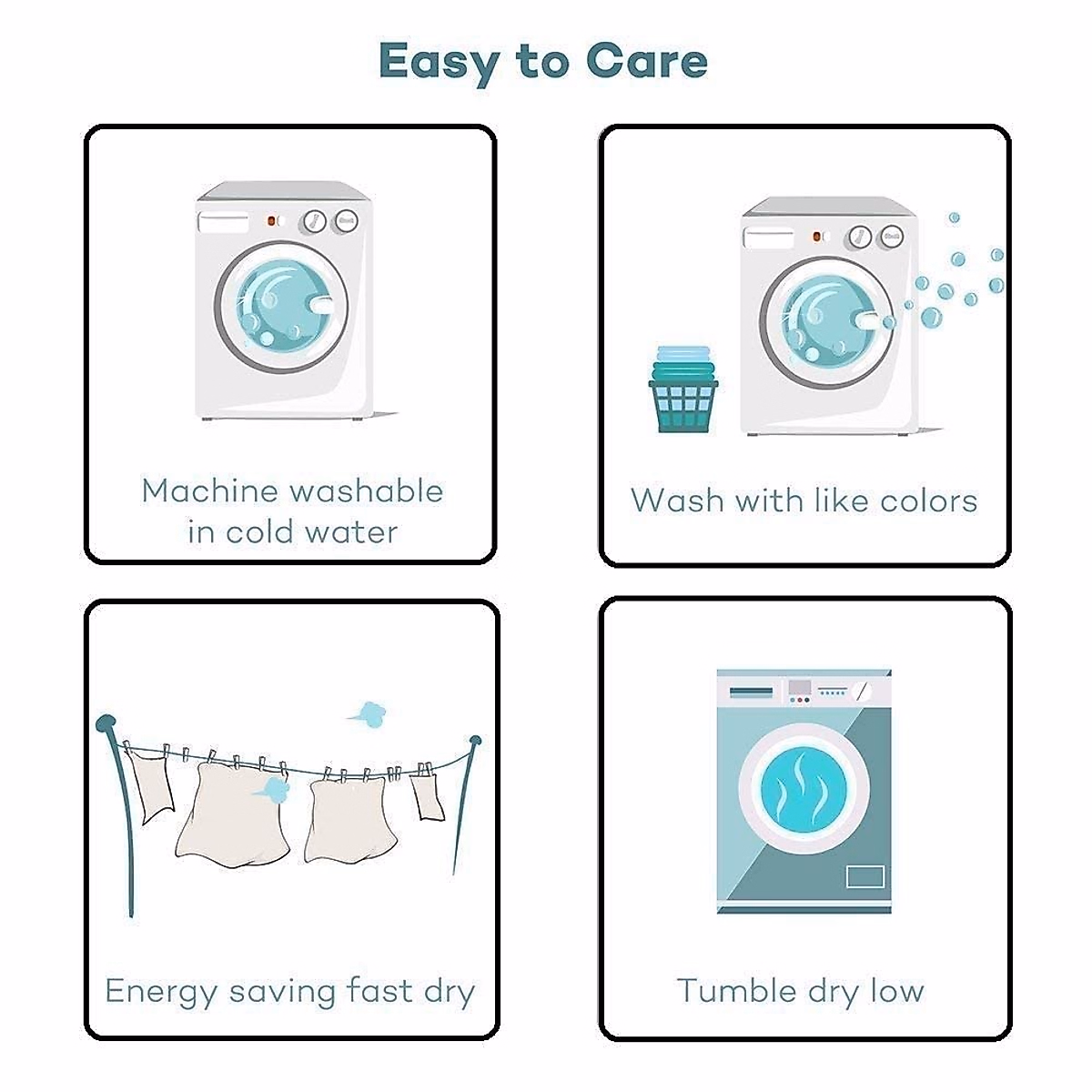 Easy to Care

Machine washable in cold water

Wash with like colors

Energy saving fast dry

Tumble dry low