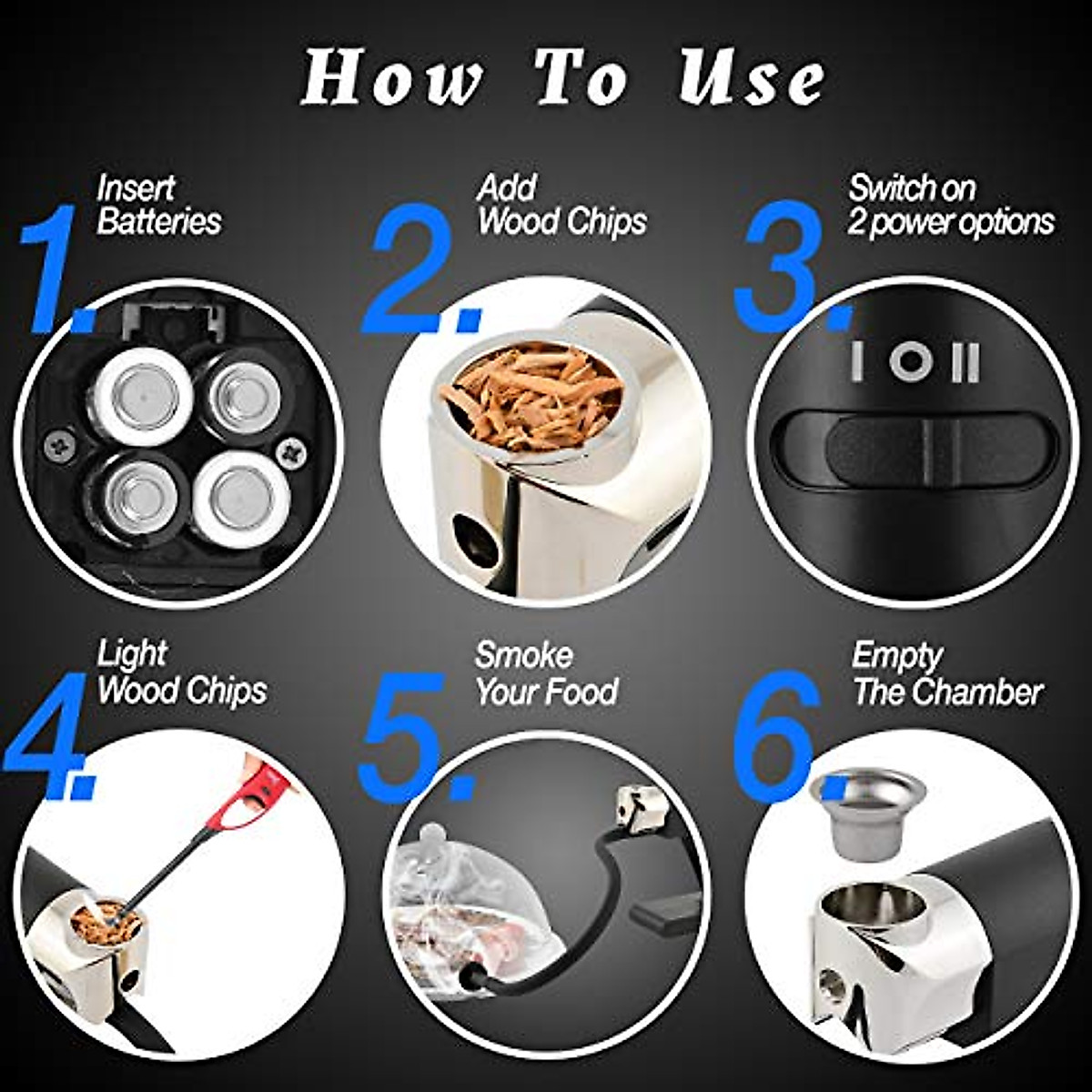 How To Use

1. Insert Batteries

2. Add Wood Chips

3. Switch on 2 power options

I O II

4. Light Wood Chips

5. Smoke Your Food

6. Empty The Chamber