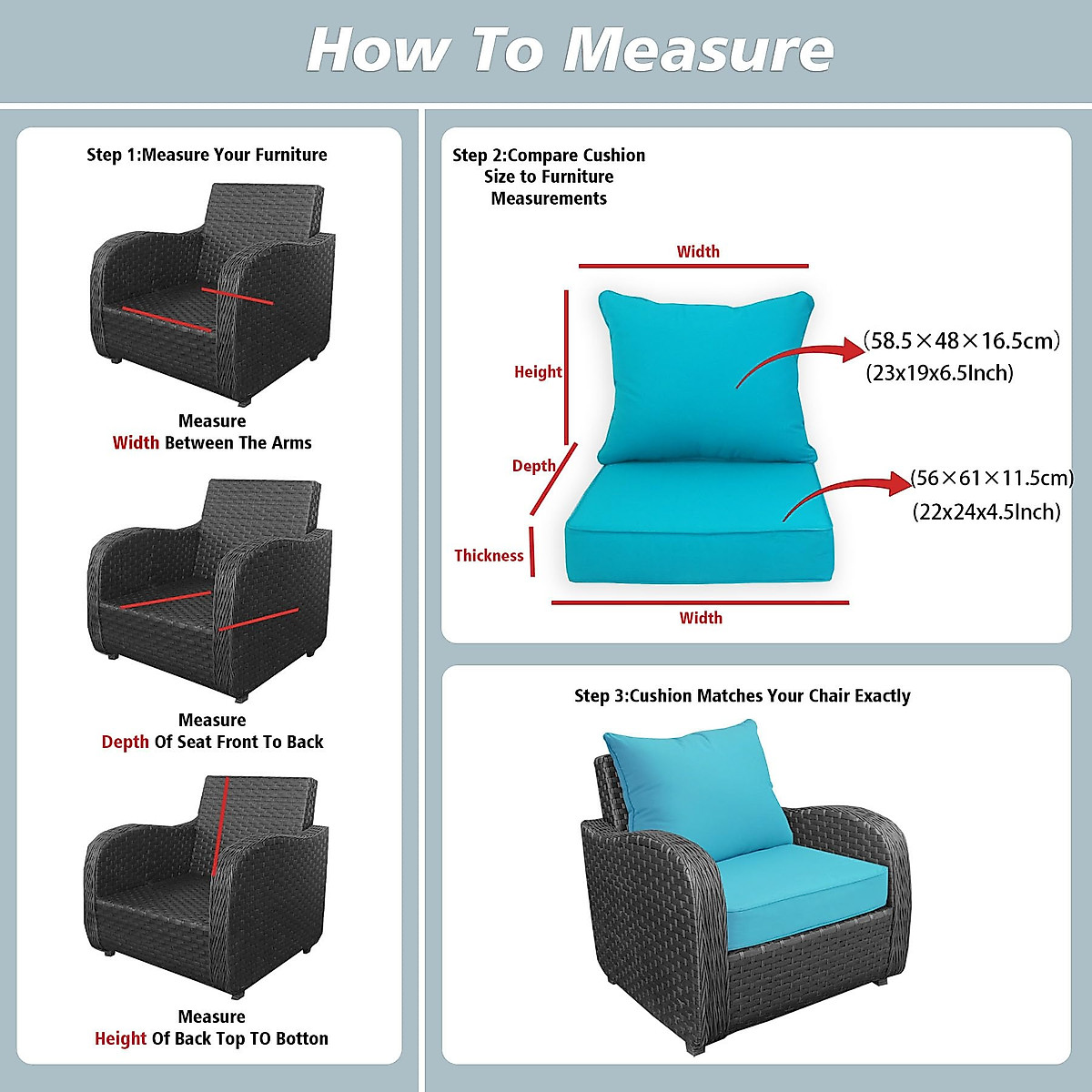 How To Measure

Step 1:Measure Your Furniture

Measure
Width Between The Arms

Measure
Depth Of Seat Front To Back

Measure
Height Of Back Top TO Botton

Step 2:Compare Cushion Size to Furniture Measurements

Width

Height

Depth

Thickness

Width

(58.5×48×16.5cm)
(23x19x6.5Inch)

(56×61×11.5cm)
(22x24x4.5Inch)

Step 3:Cushion Matches Your Chair Exactly