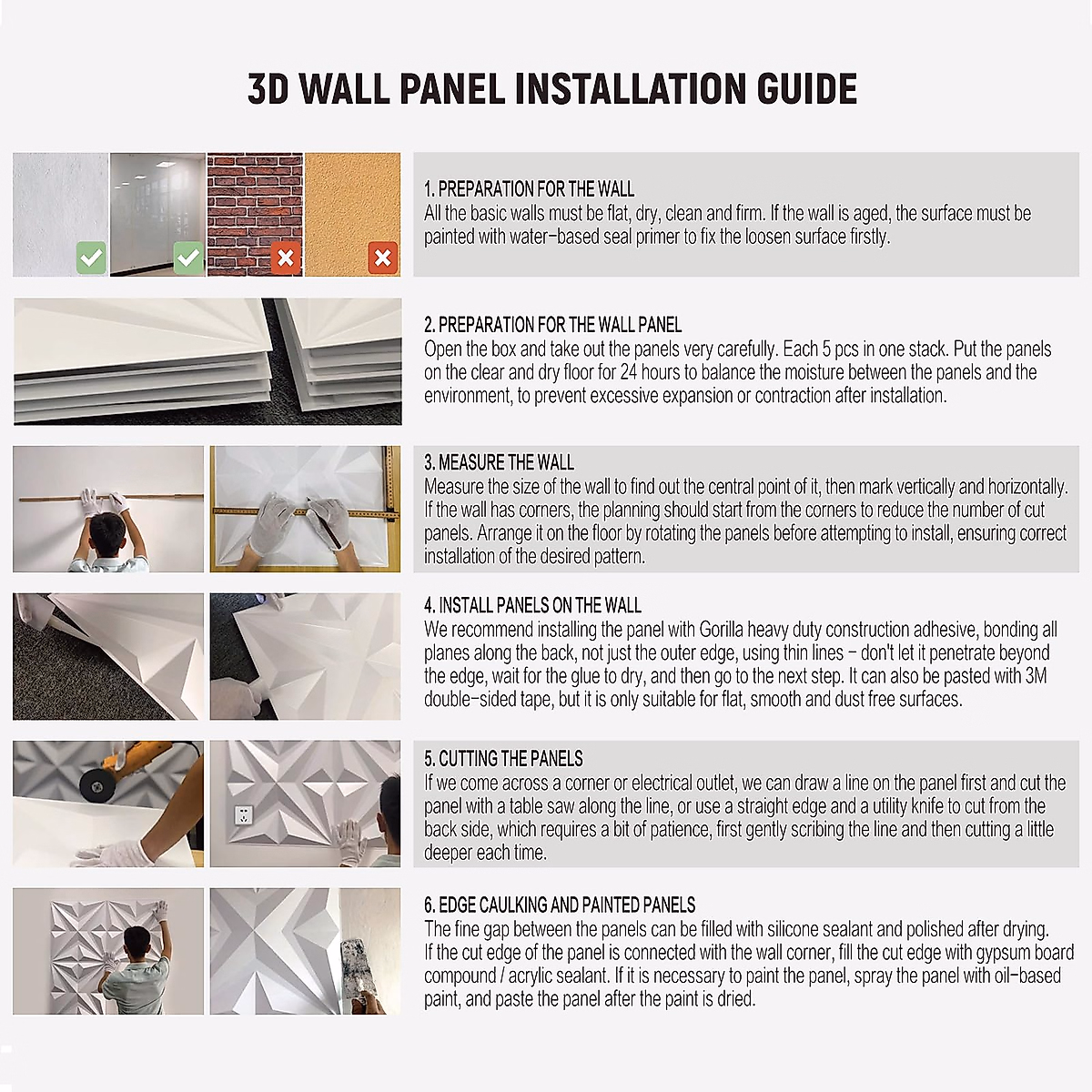 3D WALL PANEL INSTALLATION GUIDE

1. PREPARATION FOR THE WALL
All the basic walls must be flat, dry, clean and firm. If the wall is aged, the surface must be painted with water-based seal primer to fix the loosen surface firstly.

2. PREPARATION FOR THE WALL PANEL
Open the box and take out the panels very carefully. Each 5 pcs in one stack. Put the panels on the clear and dry floor for 24 hours to balance the moisture between the panels and the environment, to prevent excessive expansion or contraction after installation.

3. MEASURE THE WALL
Measure the size of the wall to find out the central point of it, then mark vertically and horizontally. If the wall has corners, the planning should start from the corners to reduce the number of cut panels. Arrange it on the floor by rotating the panels before attempting to install, ensuring correct installation of the desired pattern.

4. INSTALL PANELS ON THE WALL
We recommend installing the panel with Gorilla heavy duty construction adhesive, bonding all planes along the back, not just the outer edge, using thin lines - don't let it penetrate beyond the edge, wait for the glue to dry, and then go to the next step. It can also be pasted with 3M double-sided tape, but it is only suitable for flat, smooth and dust free surfaces.

5. CUTTING THE PANELS
If we come across a corner or electrical outlet, we can draw a line on the panel first and cut the panel with a table saw along the line, or use a straight edge and a utility knife to cut from the back side, which requires a bit of patience, first gently scribing the line and then cutting a little deeper each time.

6. EDGE CAULKING AND PAINTED PANELS
The fine gap between the panels can be filled with silicone sealant and polished after drying. If the cut edge of the panel is connected with the wall corner, fill the cut edge with gypsum board compound / acrylic sealant. If it is necessary to paint the panel, spray the panel with oil-based paint, and paste the panel after the paint is dried.