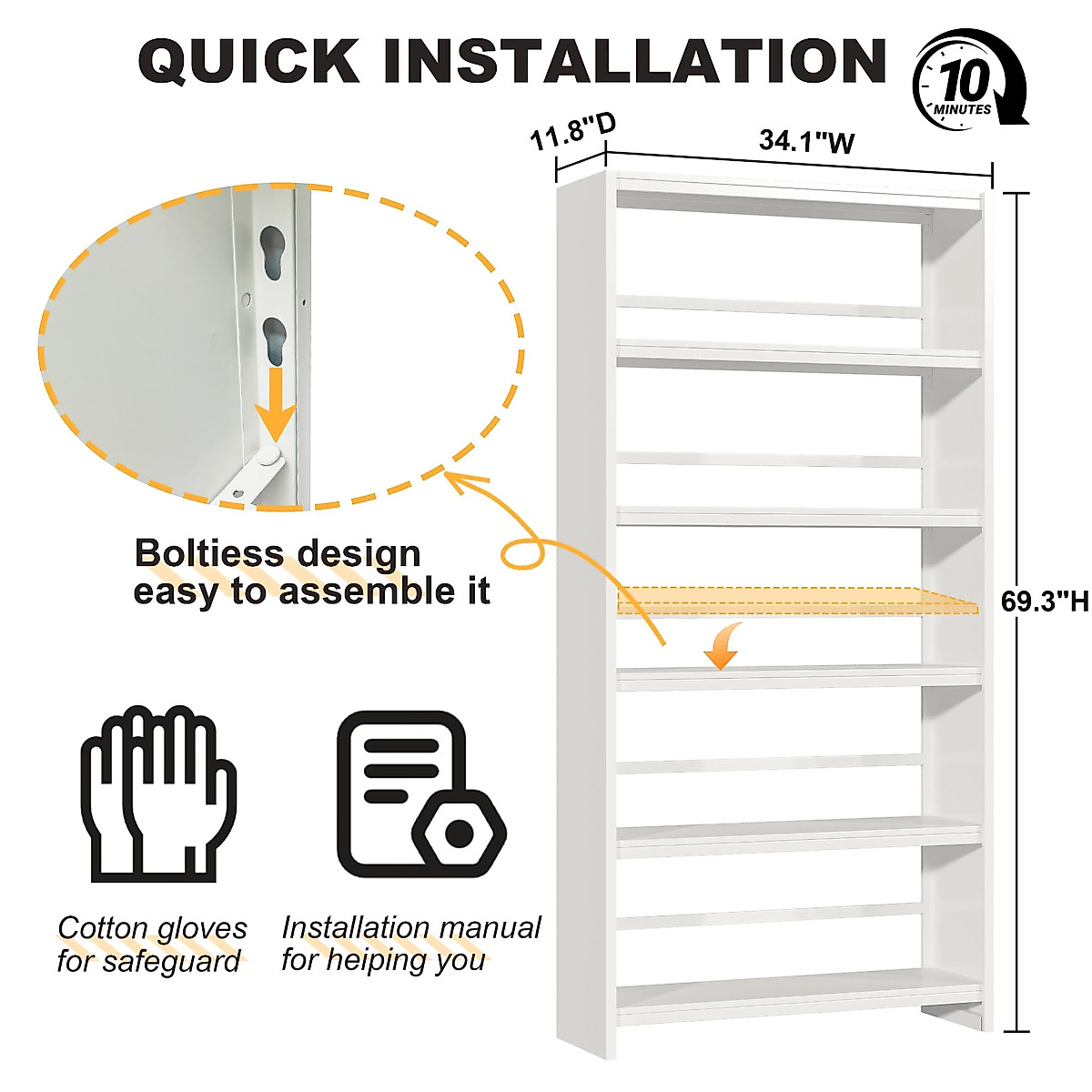 QUICK INSTALLATION

10 MINUTES

11.8"D

34.1"W

69.3"H

Boltiess design easy to assemble it

Cotton gloves for safeguard

Installation manual for heiping you