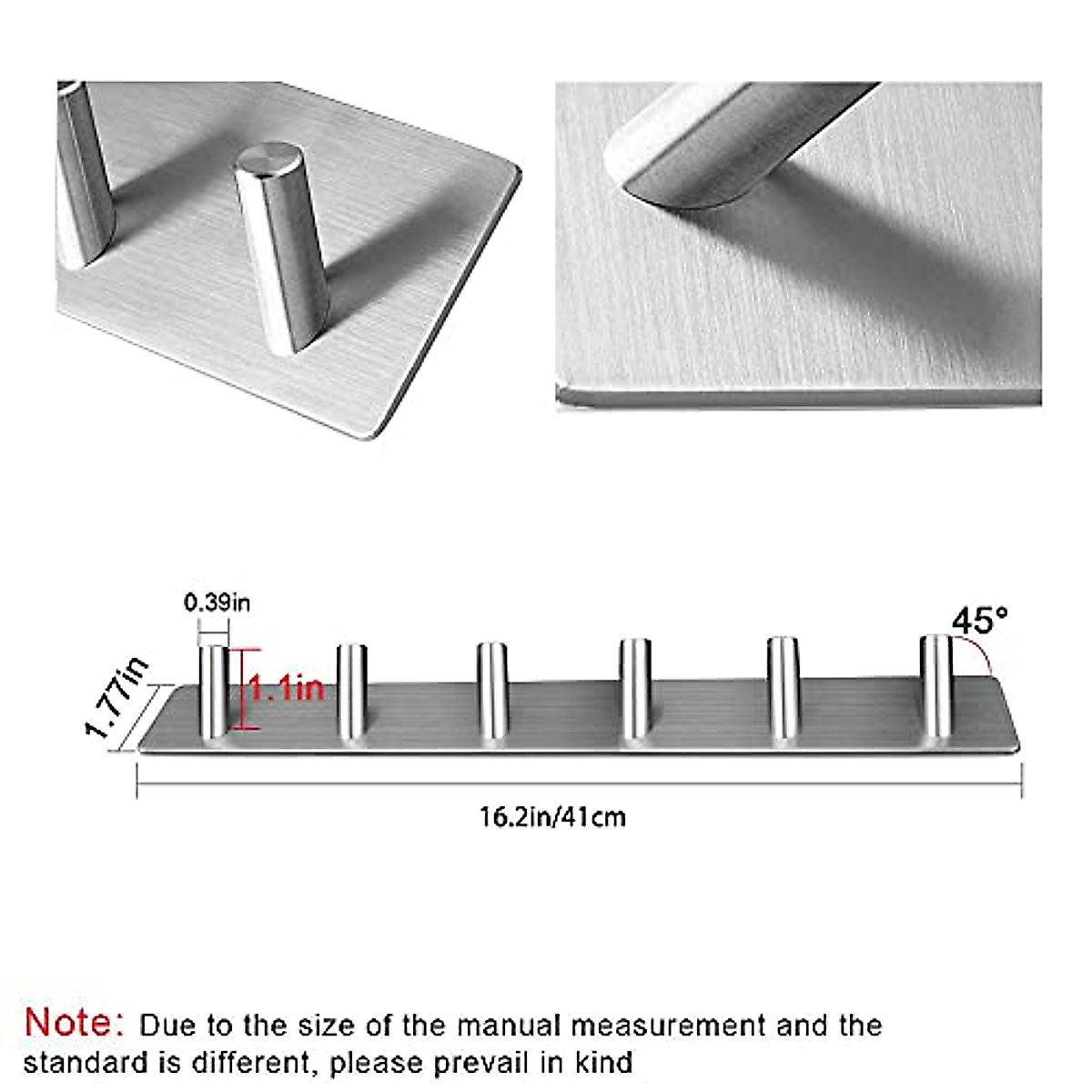 0.39in

45°

1.77in

1.1in

16.2in/41cm

Note: Due to the size of the manual measurement and the standard is different, please prevail in kind