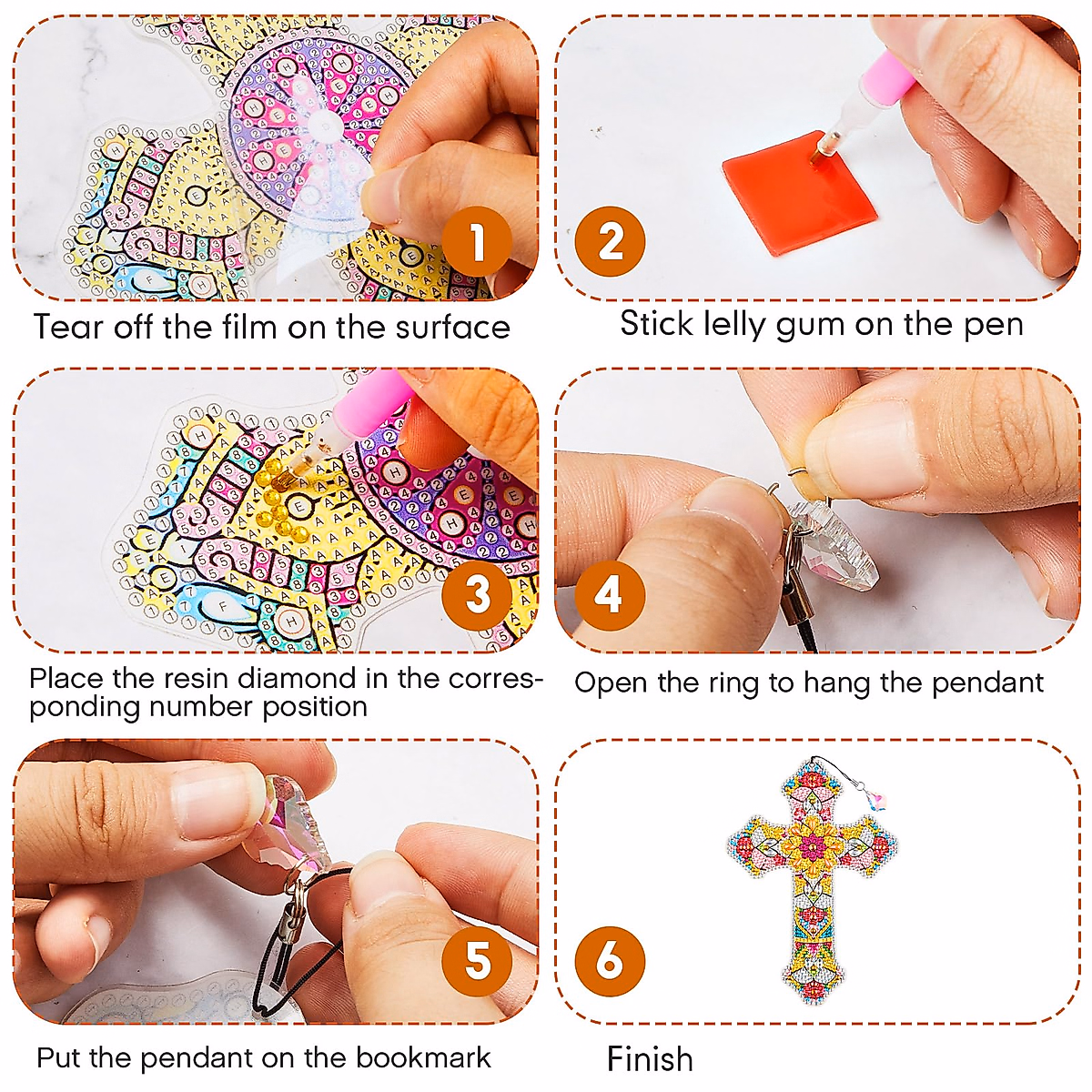 1

Tear off the film on the surface

2

Stick lelly gum on the pen

3

Place the resin diamond in the corresponding number position

4

Open the ring to hang the pendant

5

Put the pendant on the bookmark

6

Finish