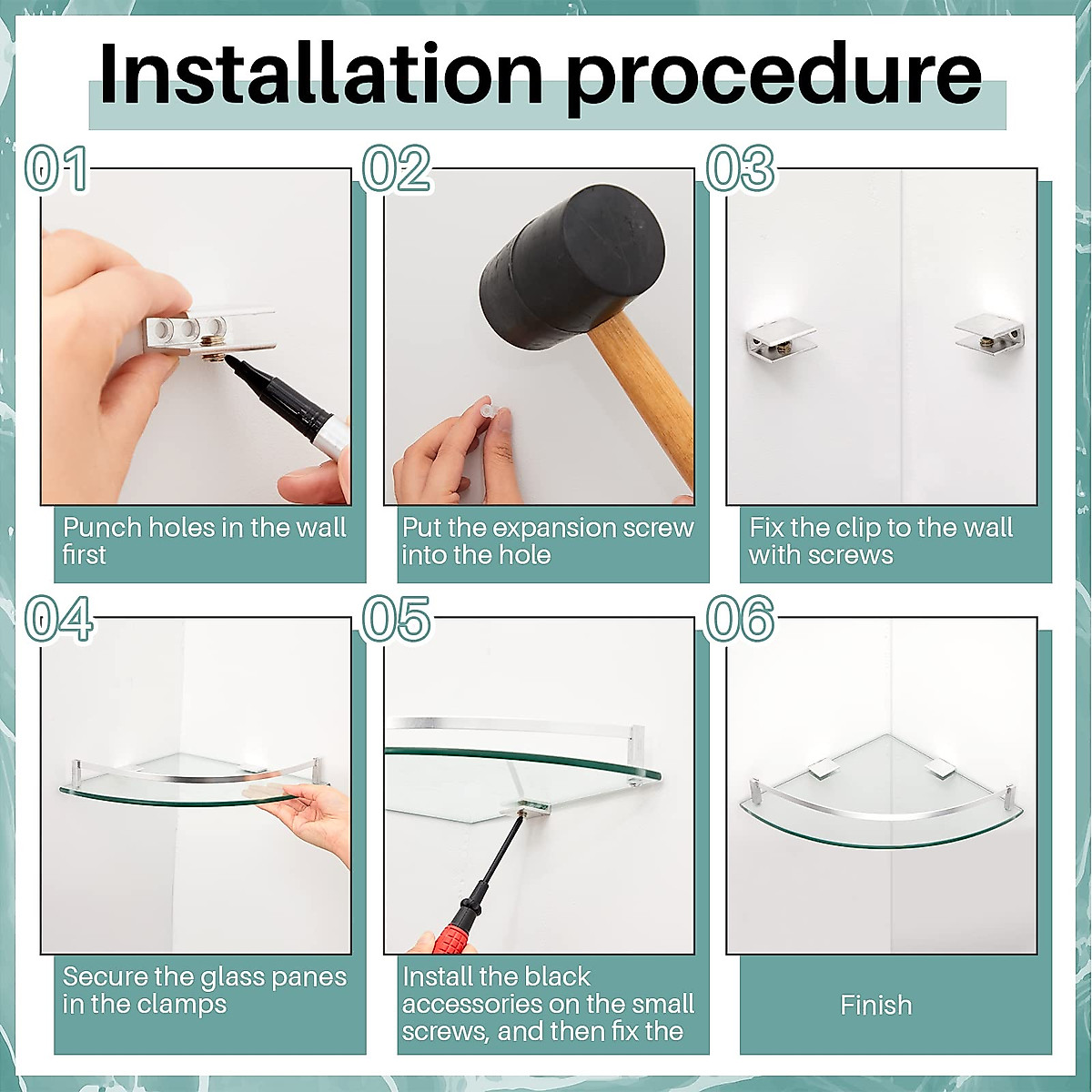 Installation procedure

01

Punch holes in the wall first

02

Put the expansion screw into the hole

03

Fix the clip to the wall with screws

04

Secure the glass panes in the clamps

05

Install the black accessories on the small screws, and then fix the

06

Finish