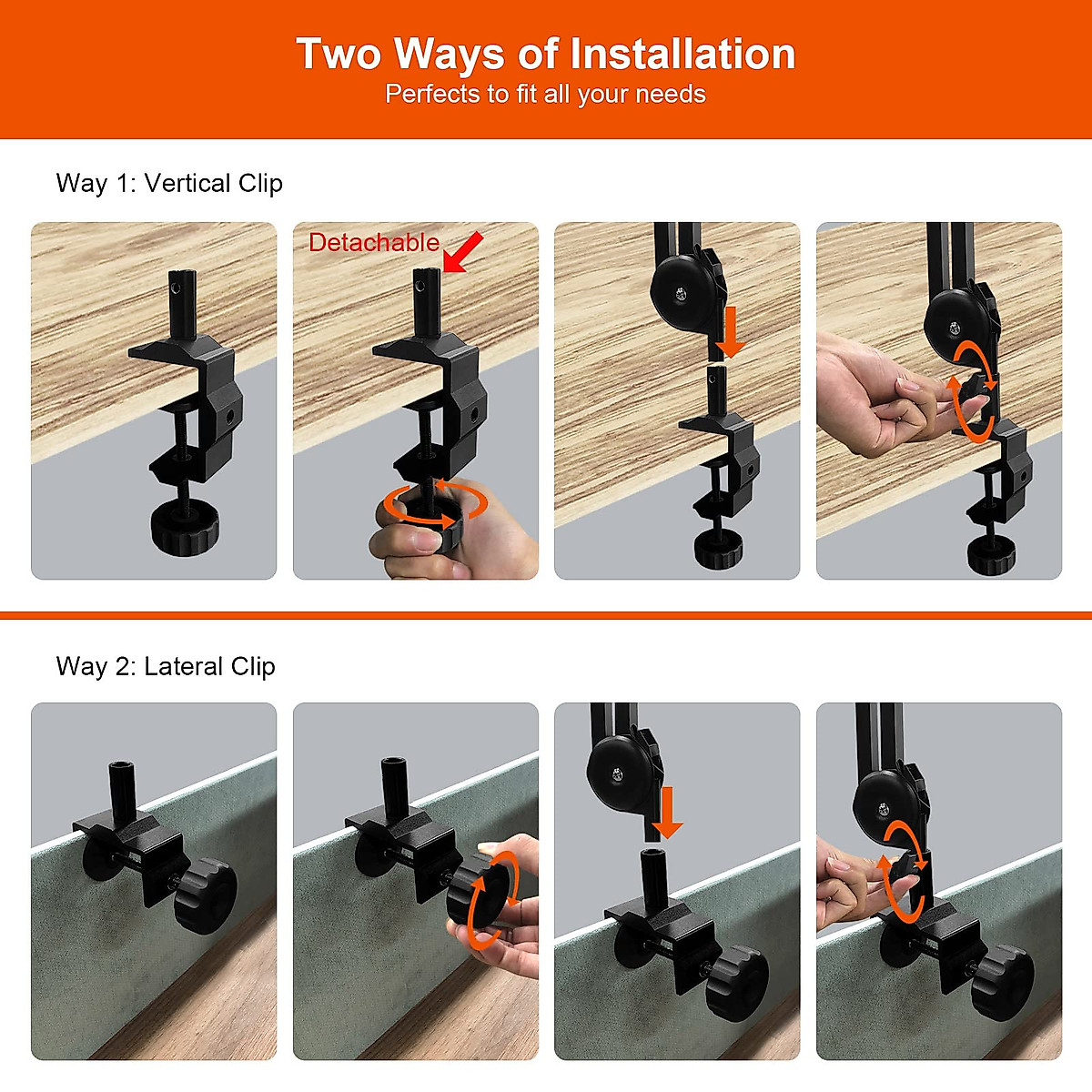 Two Ways of Installation
Perfects to fit all your needs

Way 1: Vertical Clip

Detachable

Way 2: Lateral Clip