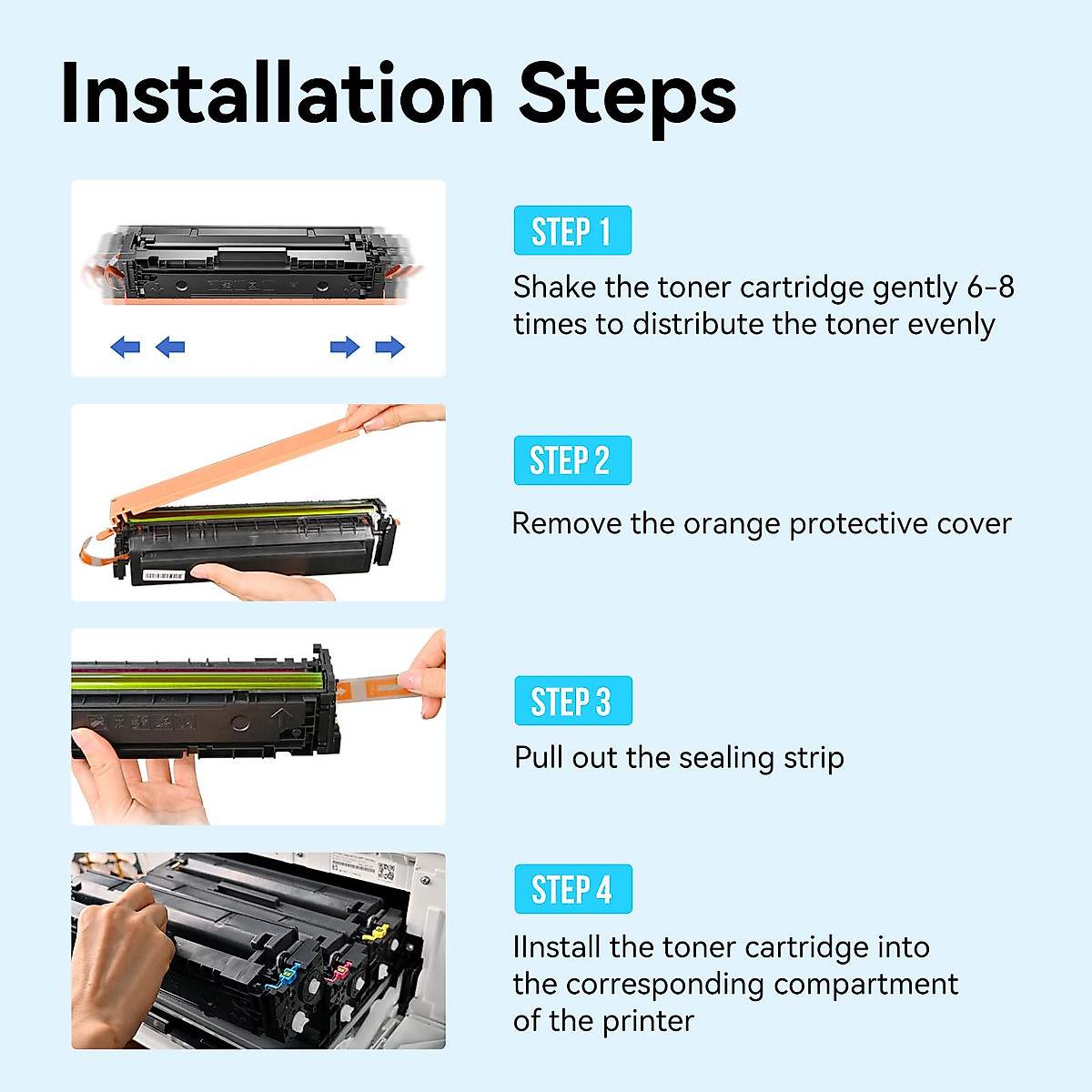 Installation Steps

STEP 1

Shake the toner cartridge gently 6-8 times to distribute the toner evenly

STEP 2

Remove the orange protective cover

STEP 3

Pull out the sealing strip

STEP 4

IInstall the toner cartridge into the corresponding compartment of the printer