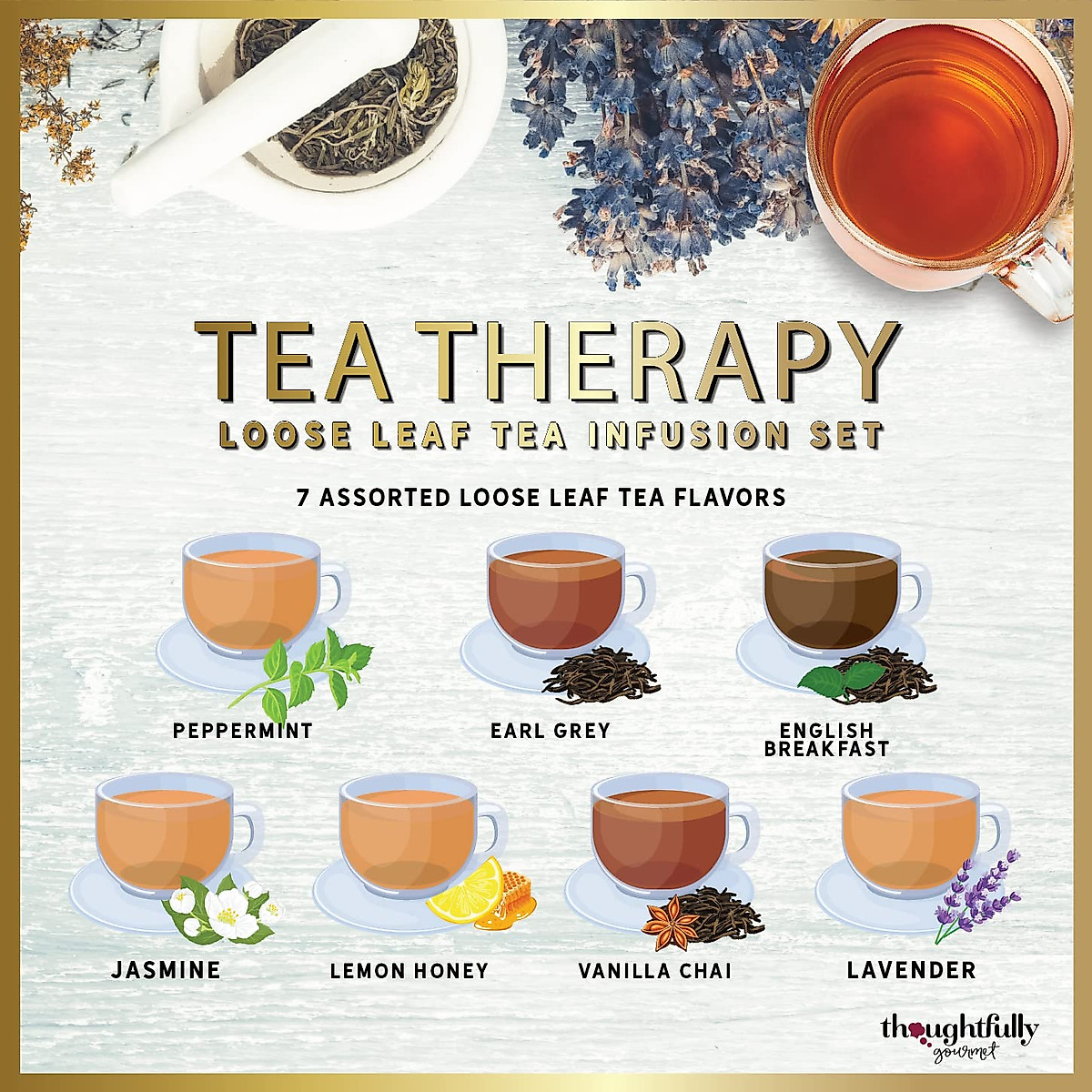 TEA THERAPY
LOOSE LEAF TEA INFUSION SET

7 ASSORTED LOOSE LEAF TEA FLAVORS

PEPPERMINT

EARL GREY

ENGLISH BREAKFAST

JASMINE

LEMON HONEY

VANILLA CHAI

LAVENDER

thoughtfully gourmet