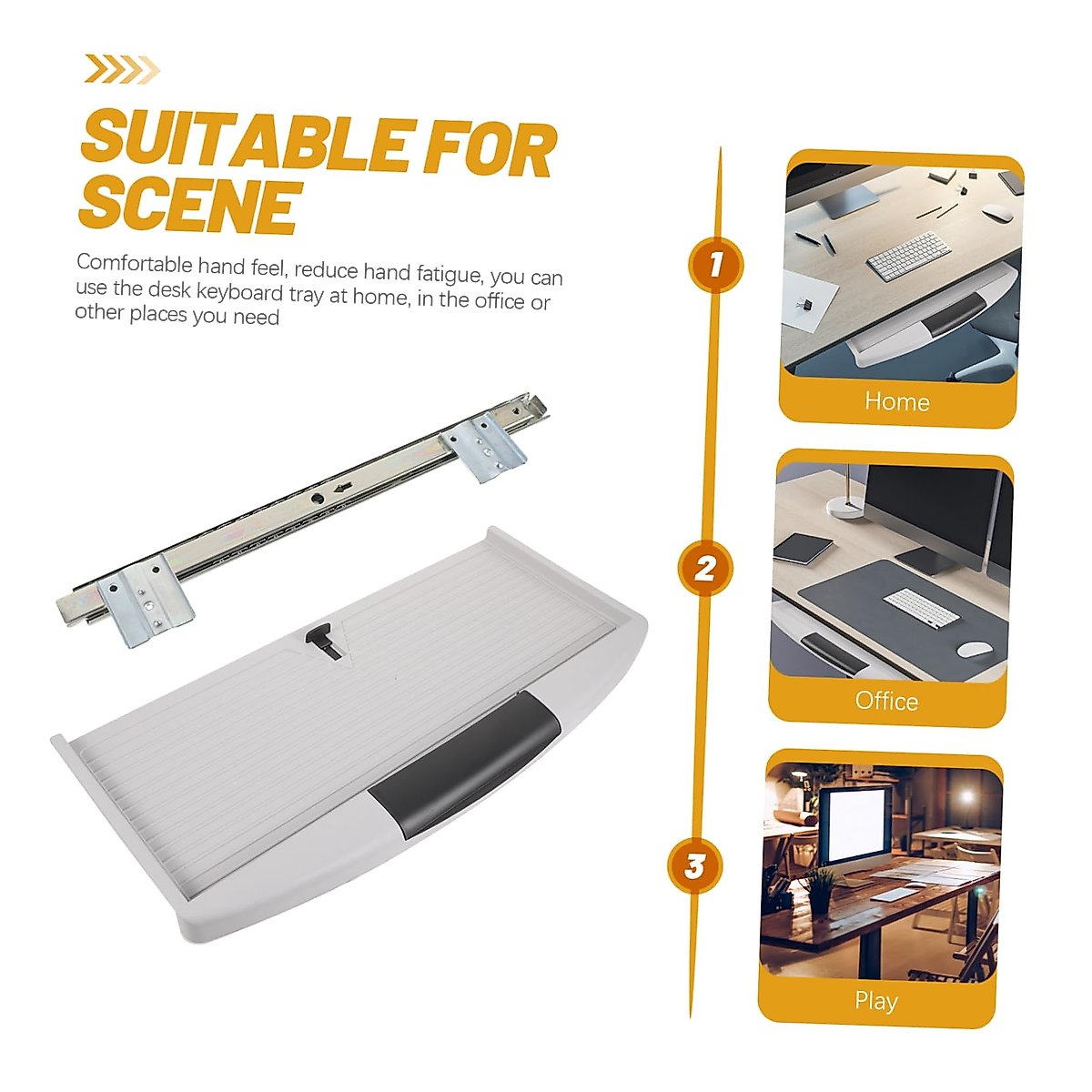 SUITABLE FOR SCENE

Comfortable hand feel, reduce hand fatigue, you can use the desk keyboard tray at home, in the office or other places you need

1

Home

2

Office

3

Play