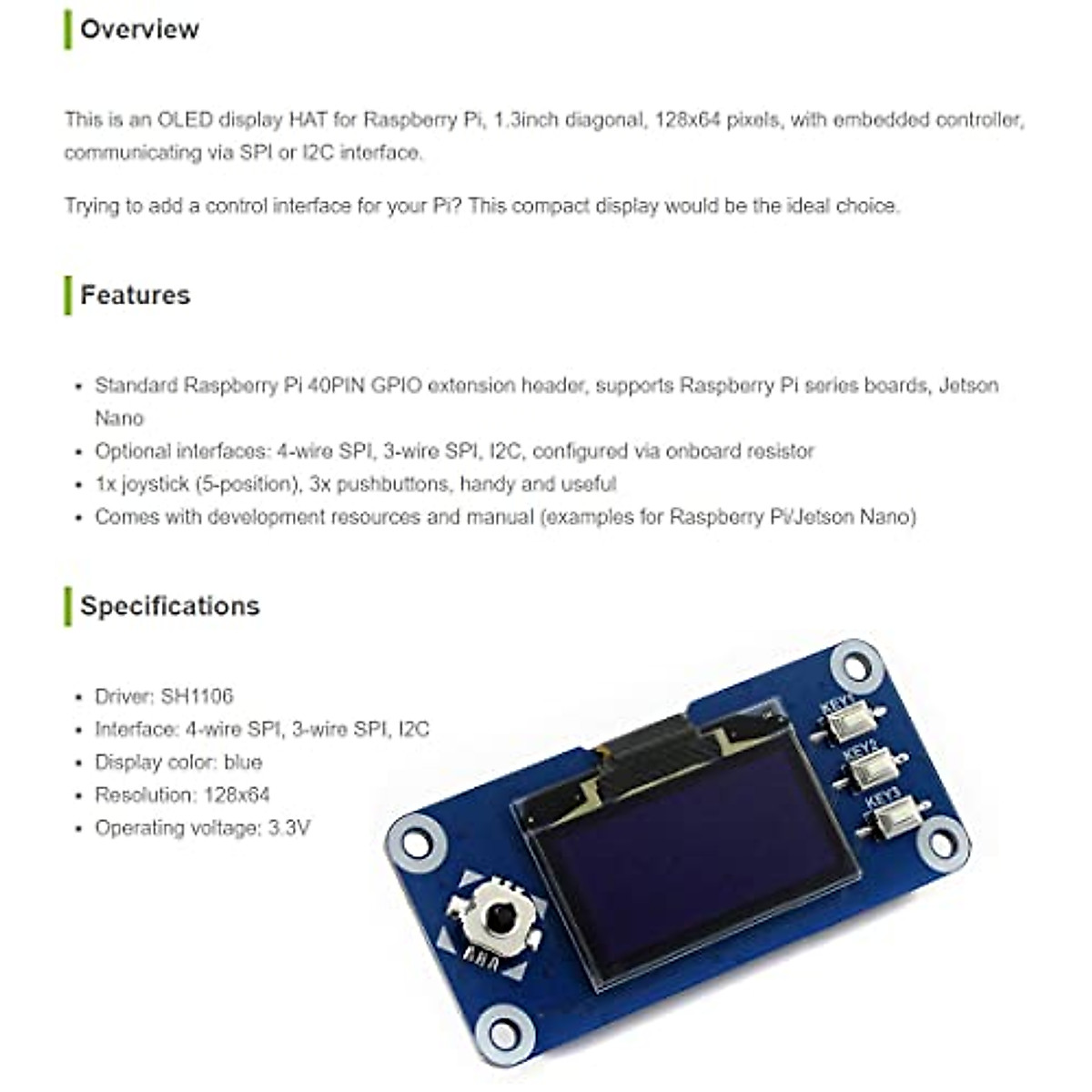 Overview

This is an OLED display HAT for Raspberry Pi, 1.3inch diagonal, 128x64 pixels, with embedded controller, communicating via SPI or I2C interface.

Trying to add a control interface for your Pi? This compact display would be the ideal choice.

Features

- Standard Raspberry Pi 40PIN GPIO extension header, supports Raspberry Pi series boards, Jetson Nano
- Optional interfaces: 4-wire SPI, 3-wire SPI, I2C, configured via onboard resistor
- 1x joystick (5-position), 3x pushbuttons, handy and useful
- Comes with development resources and manual (examples for Raspberry Pi/Jetson Nano)

Specifications

- Driver: SH1106
- Interface: 4-wire SPI, 3-wire SPI, I2C
- Display color: blue
- Resolution: 128x64
- Operating voltage: 3.3V

KEY1
KEY2
KEY3