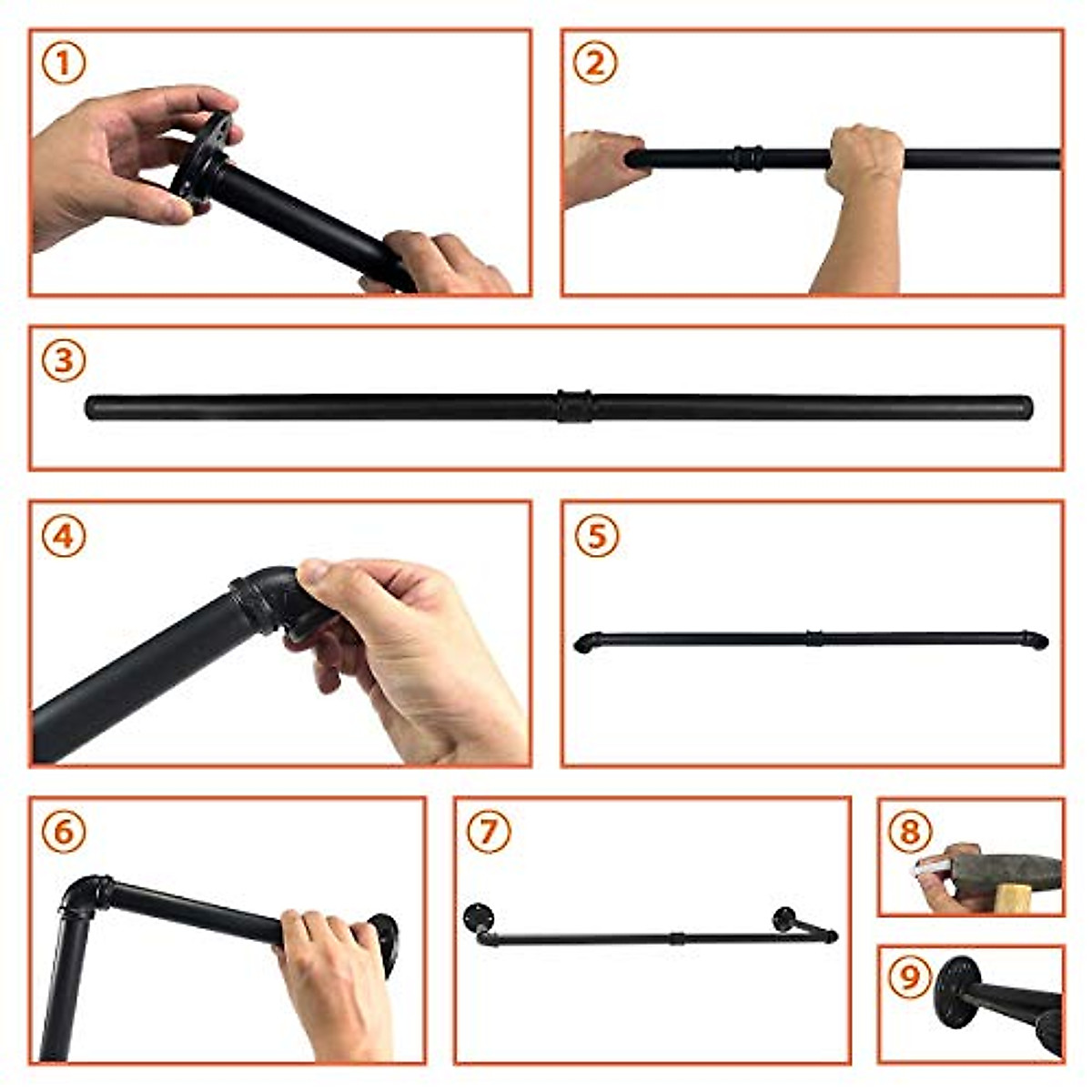 1

2

3

4

5

6

7

8

9