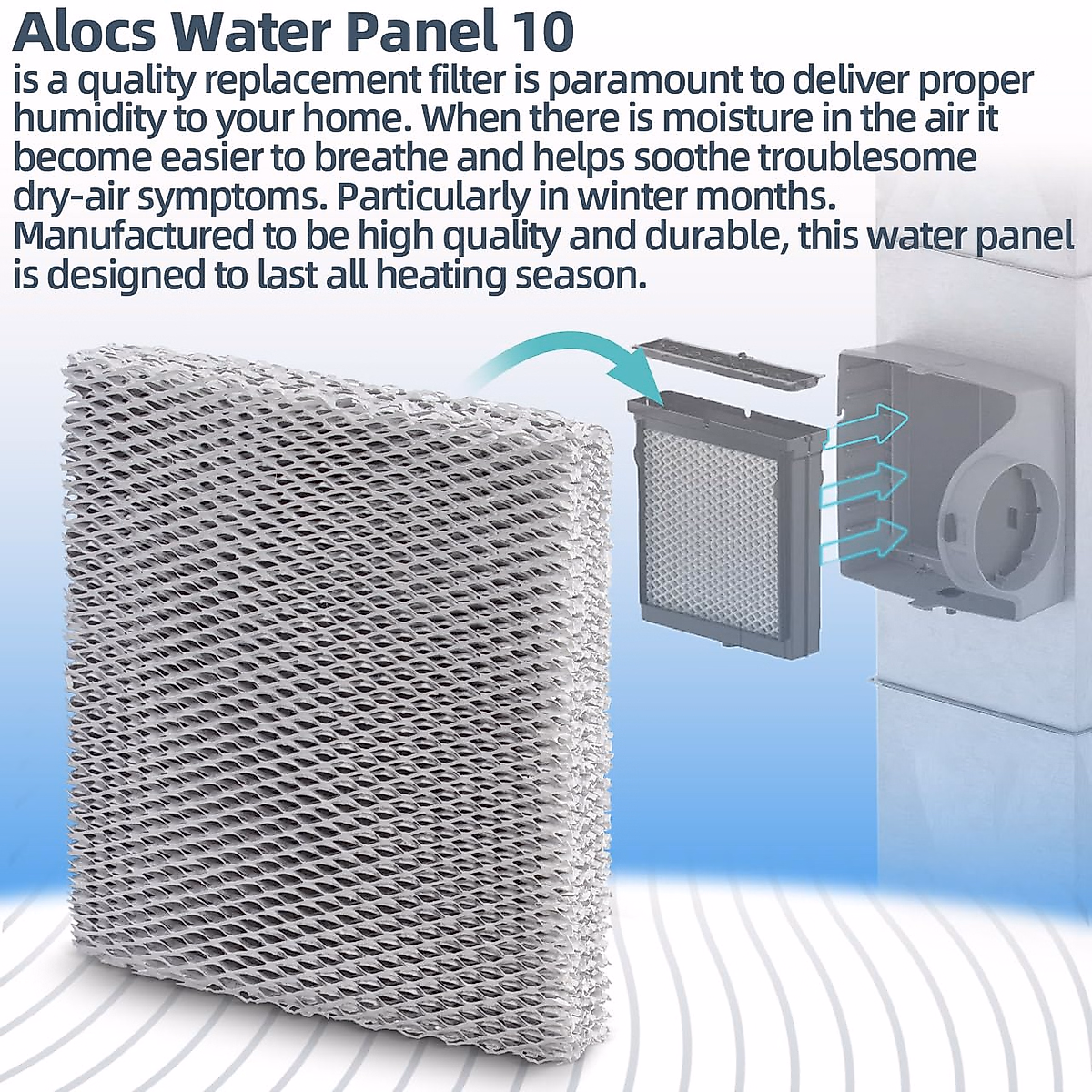 Alocs Water Panel 10
is a quality replacement filter is paramount to deliver proper humidity to your home. When there is moisture in the air it become easier to breathe and helps soothe troublesome dry-air symptoms. Particularly in winter months. Manufactured to be high quality and durable, this water panel is designed to last all heating season.