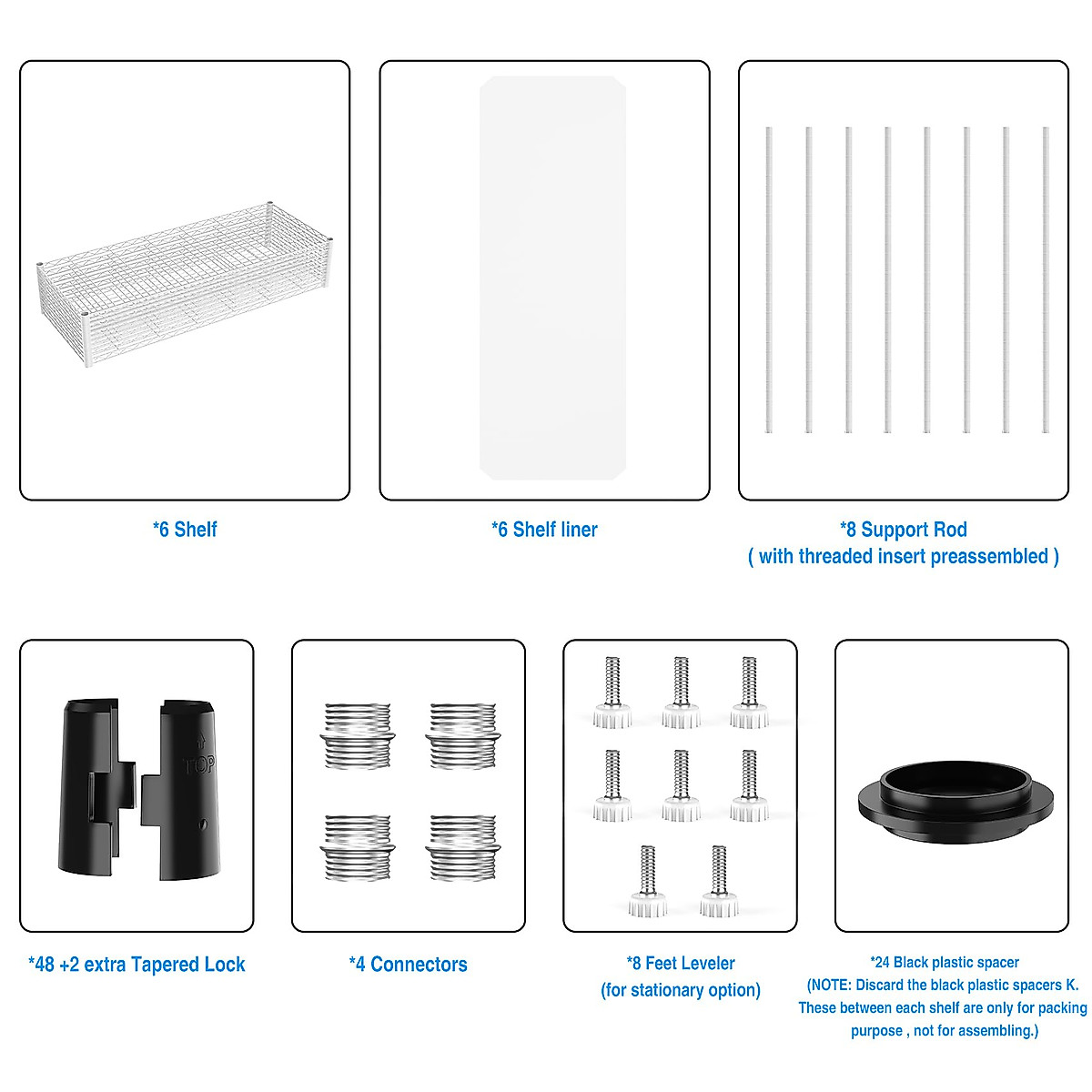 *6 Shelf

*6 Shelf liner

*8 Support Rod
( with threaded insert preassembled )

TOP

*48 +2 extra Tapered Lock

*4 Connectors

*8 Feet Leveler
(for stationary option)

*24 Black plastic spacer
(NOTE: Discard the black plastic spacers K. These between each shelf are only for packing purpose , not for assembling.)