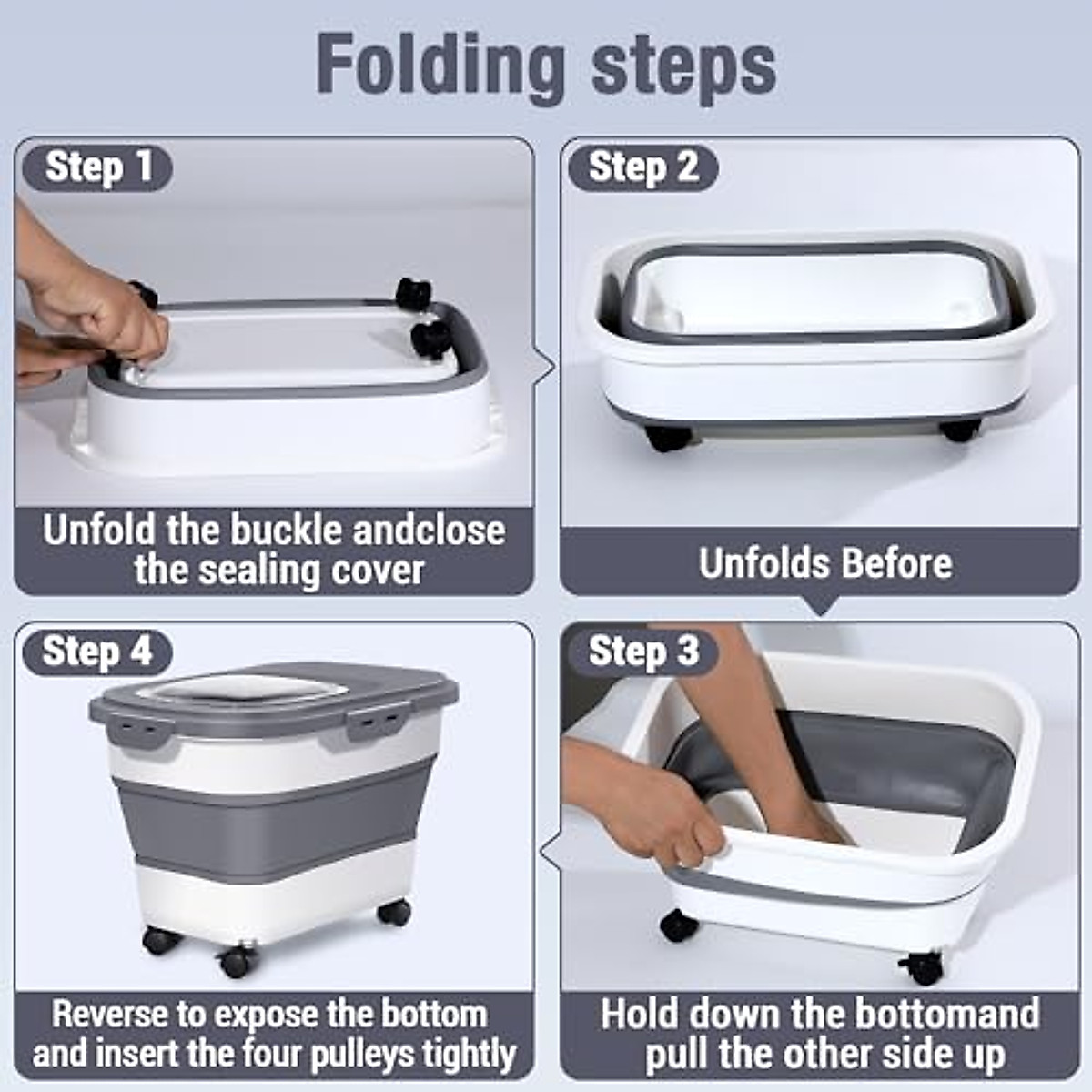 Folding steps

Step 1

Unfold the buckle andclose the sealing cover

Step 2

Unfolds Before

Step 4

Reverse to expose the bottom and insert the four pulleys tightly

Step 3

Hold down the bottomand pull the other side up