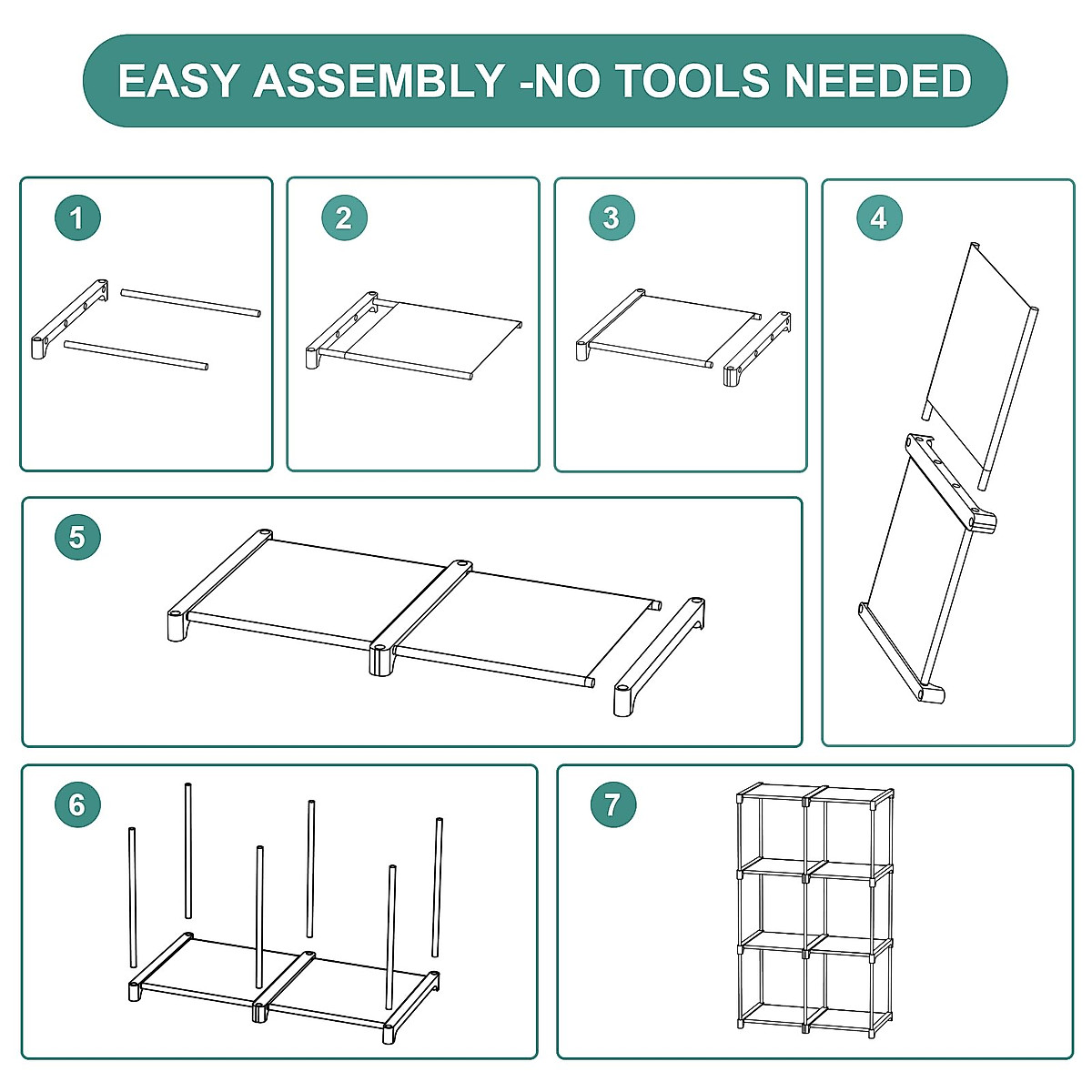 EASY ASSEMBLY -NO TOOLS NEEDED

1

2

3

4

5

6

7