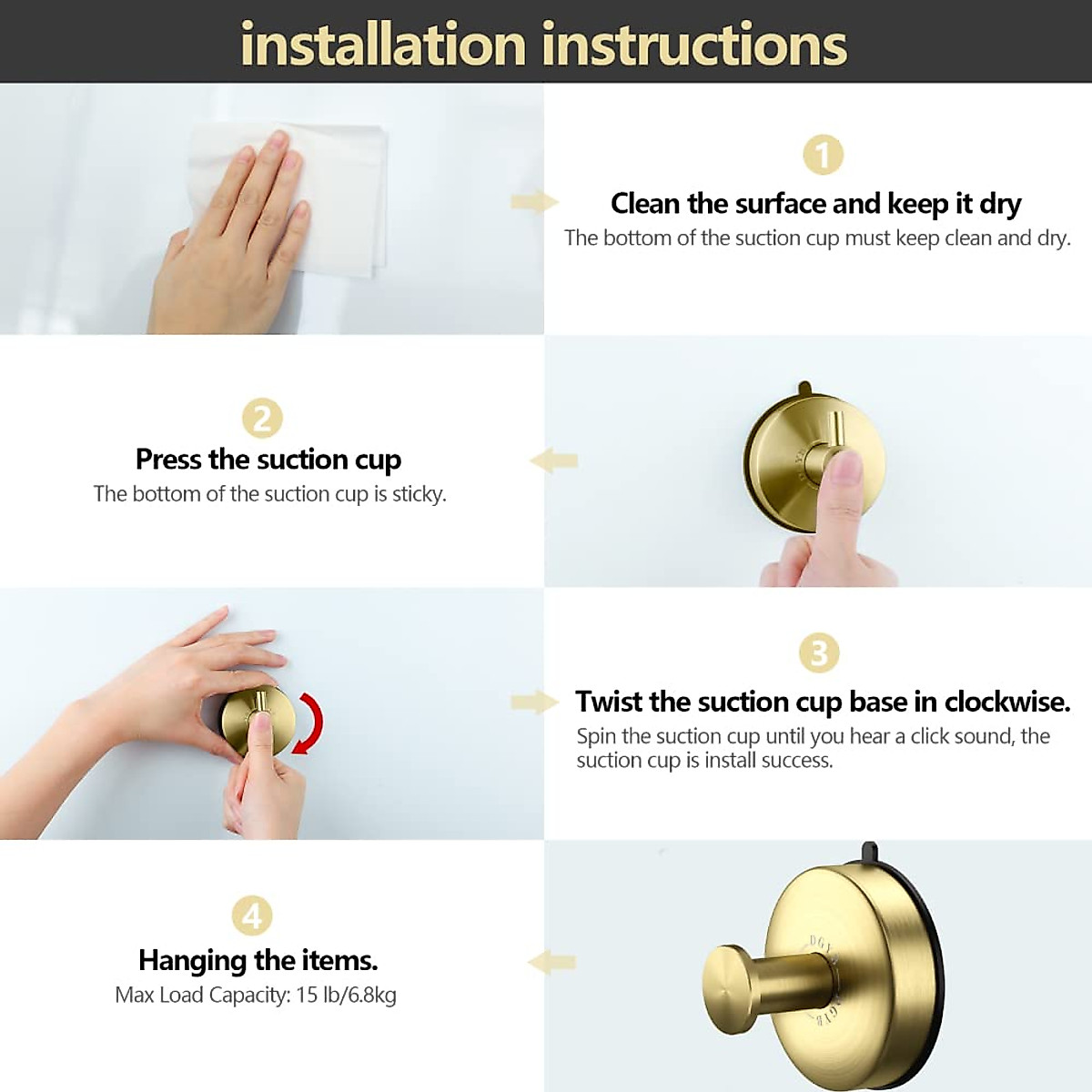 installation instructions

1
Clean the surface and keep it dry
The bottom of the suction cup must keep clean and dry.

2
Press the suction cup
The bottom of the suction cup is sticky.

3
Twist the suction cup base in clockwise.
Spin the suction cup until you hear a click sound, the suction cup is install success.

4
Hanging the items.
Max Load Capacity: 15 lb/6.8kg