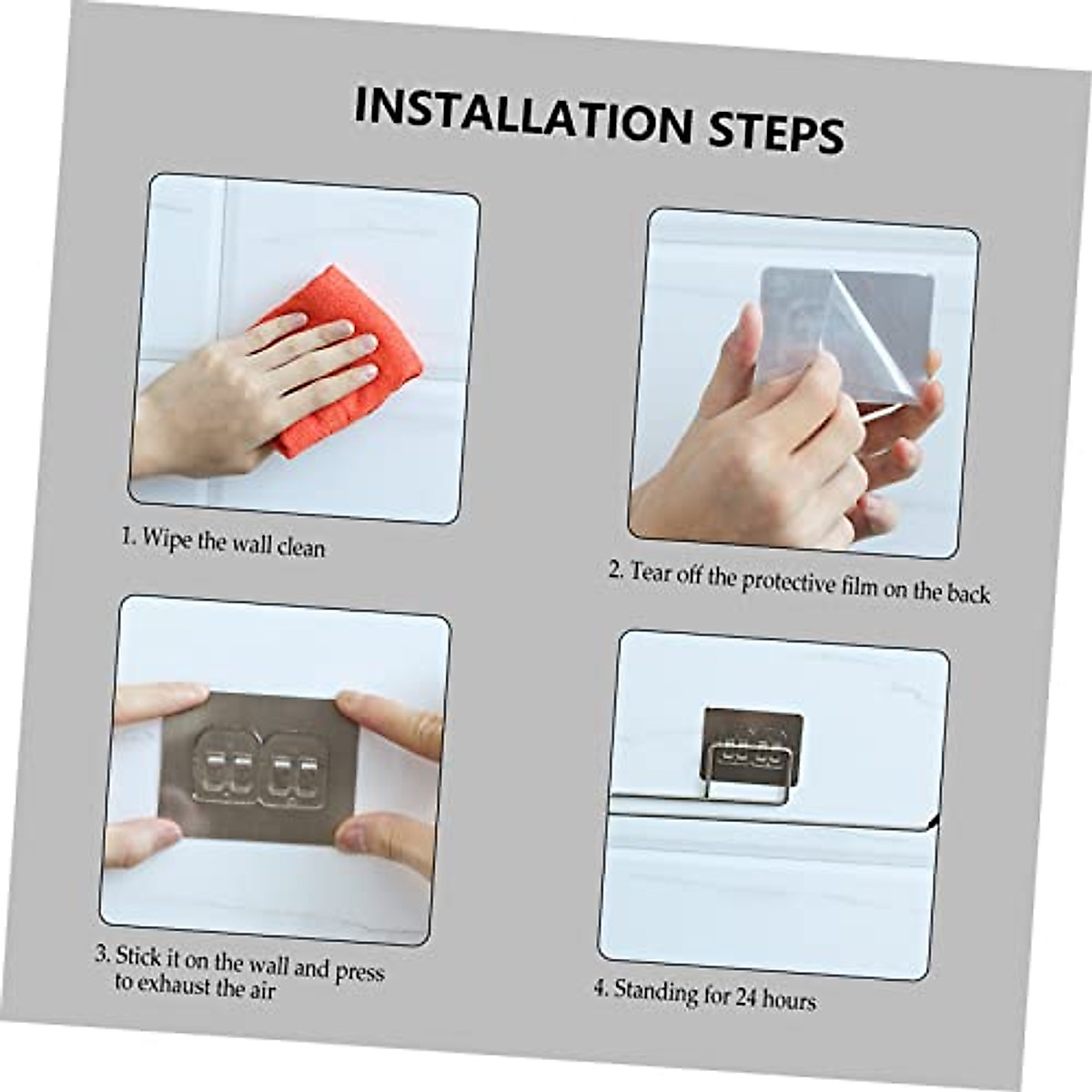 INSTALLATION STEPS

1. Wipe the wall clean

2. Tear off the protective film on the back

3. Stick it on the wall and press to exhaust the air

4. Standing for 24 hours