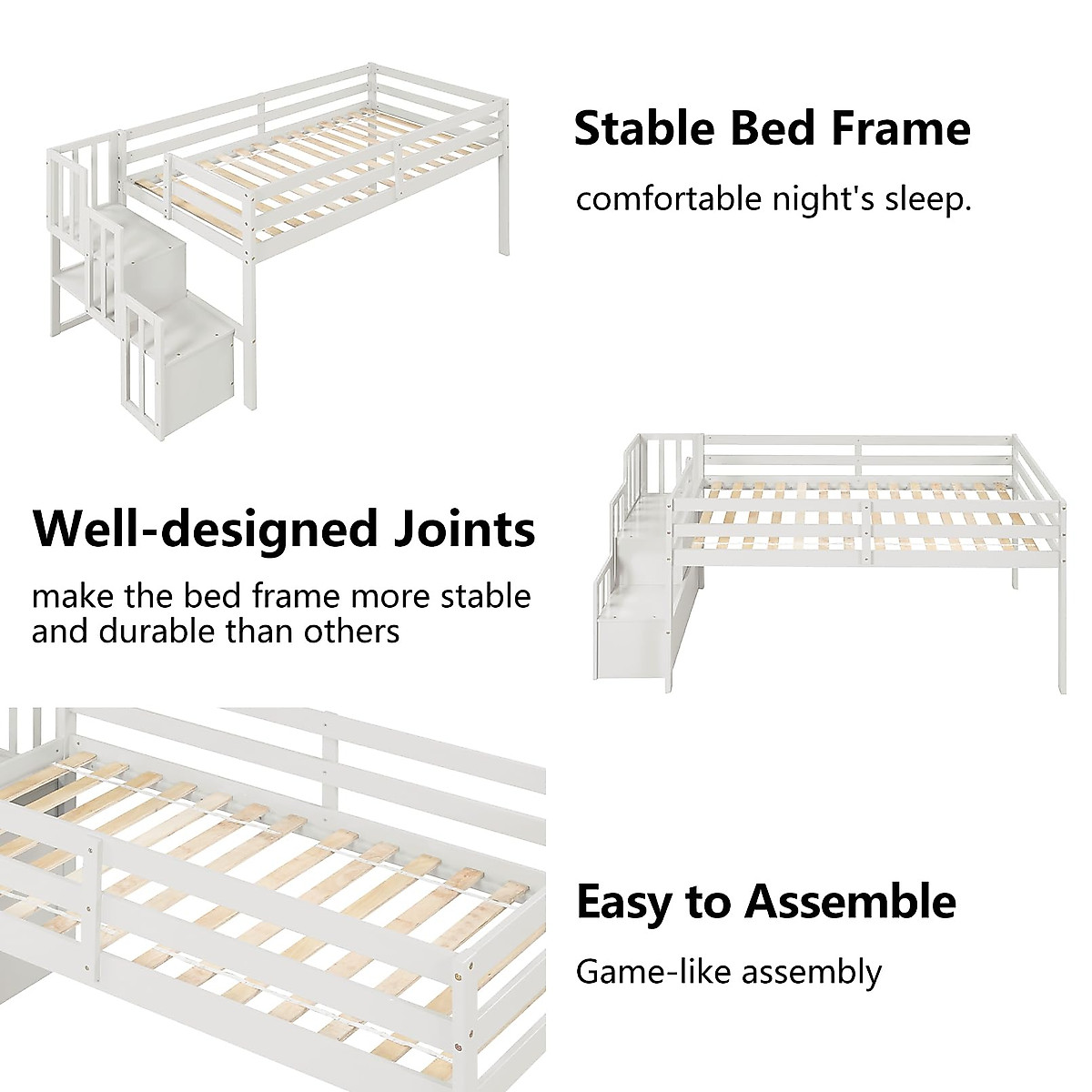 Stable Bed Frame

comfortable night's sleep.

Well-designed Joints

make the bed frame more stable and durable than others

Easy to Assemble

Game-like assembly