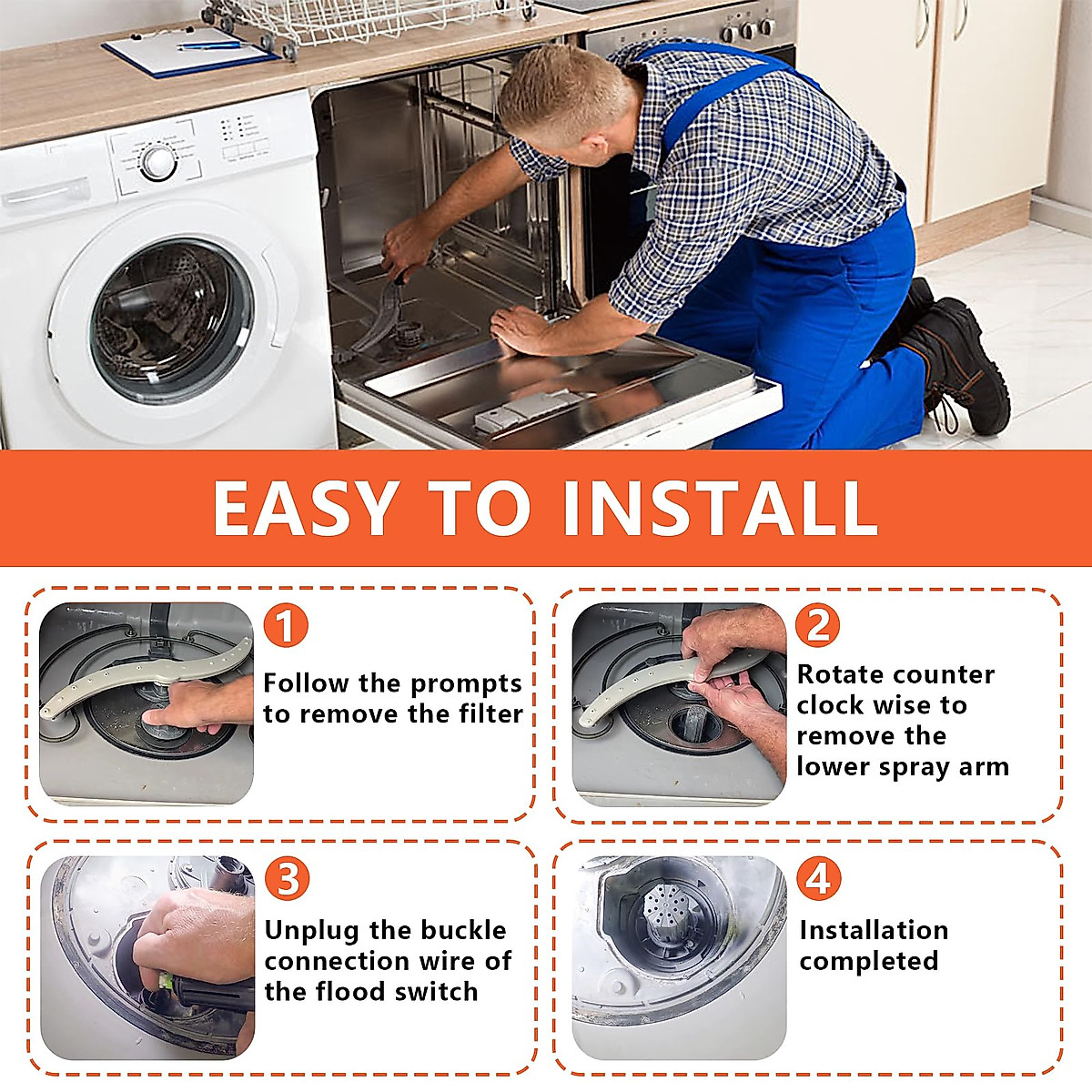 EASY TO INSTALL

1
Follow the prompts to remove the filter

2
Rotate counter clock wise to remove the lower spray arm

3
Unplug the buckle connection wire of the flood switch

4
Installation completed