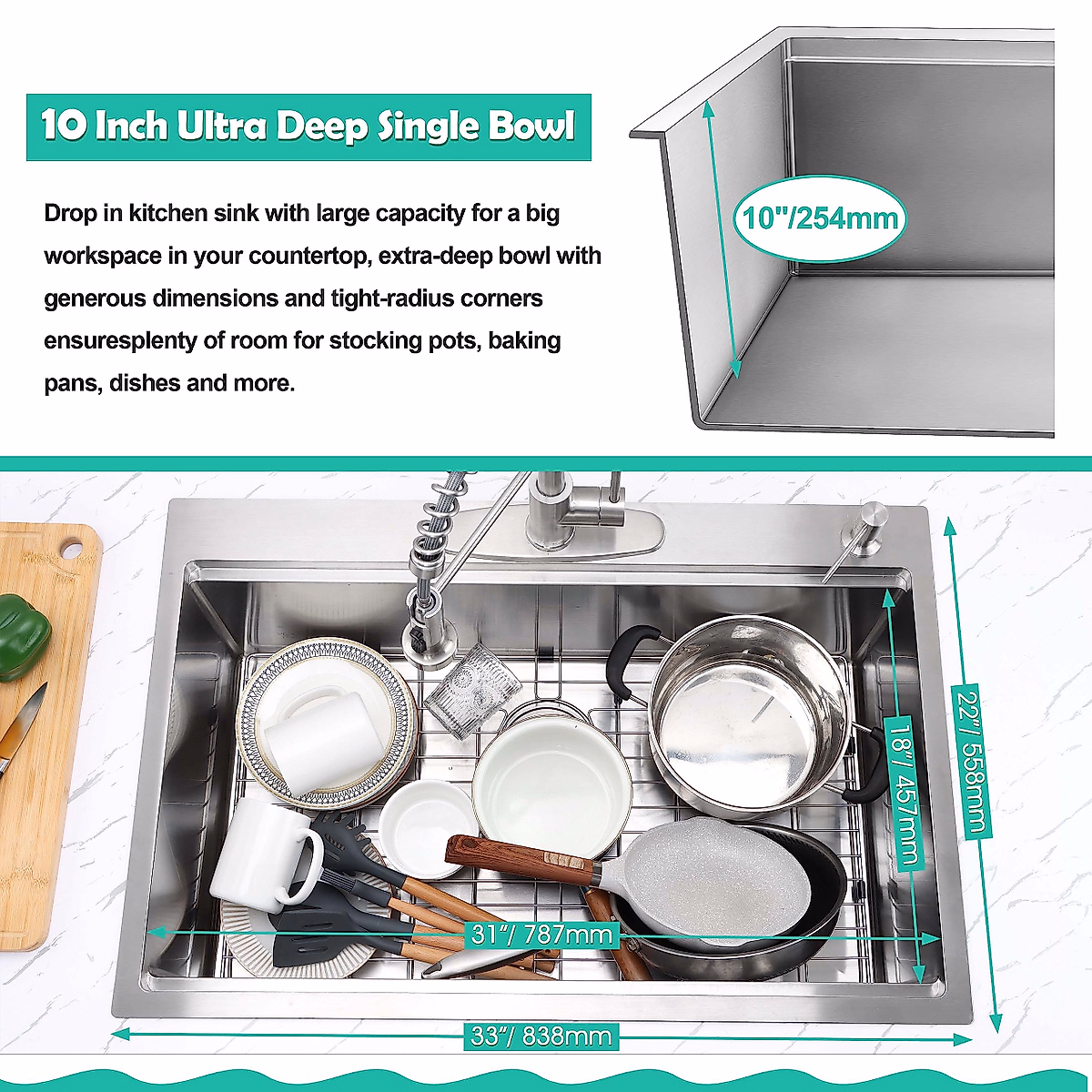 10 Inch Ultra Deep Single Bowl

Drop in kitchen sink with large capacity for a big workspace in your countertop, extra-deep bowl with generous dimensions and tight-radius corners ensuresplenty of room for stocking pots, baking pans, dishes and more.

10"/254mm

18"/ 457mm

22"/ 558mm

31"/ 787mm

33"/ 838mm