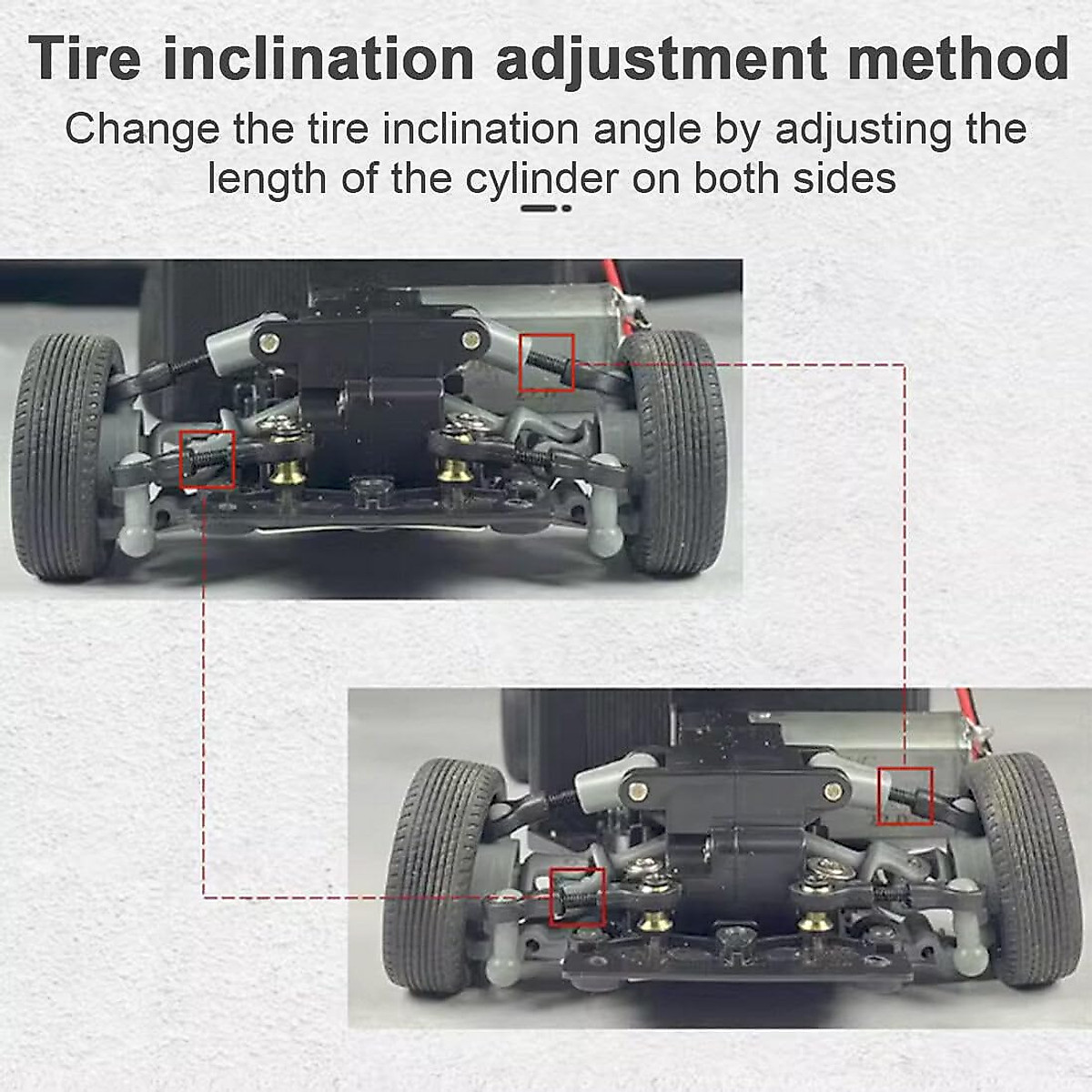 Tire inclination adjustment method

Change the tire inclination angle by adjusting the length of the cylinder on both sides