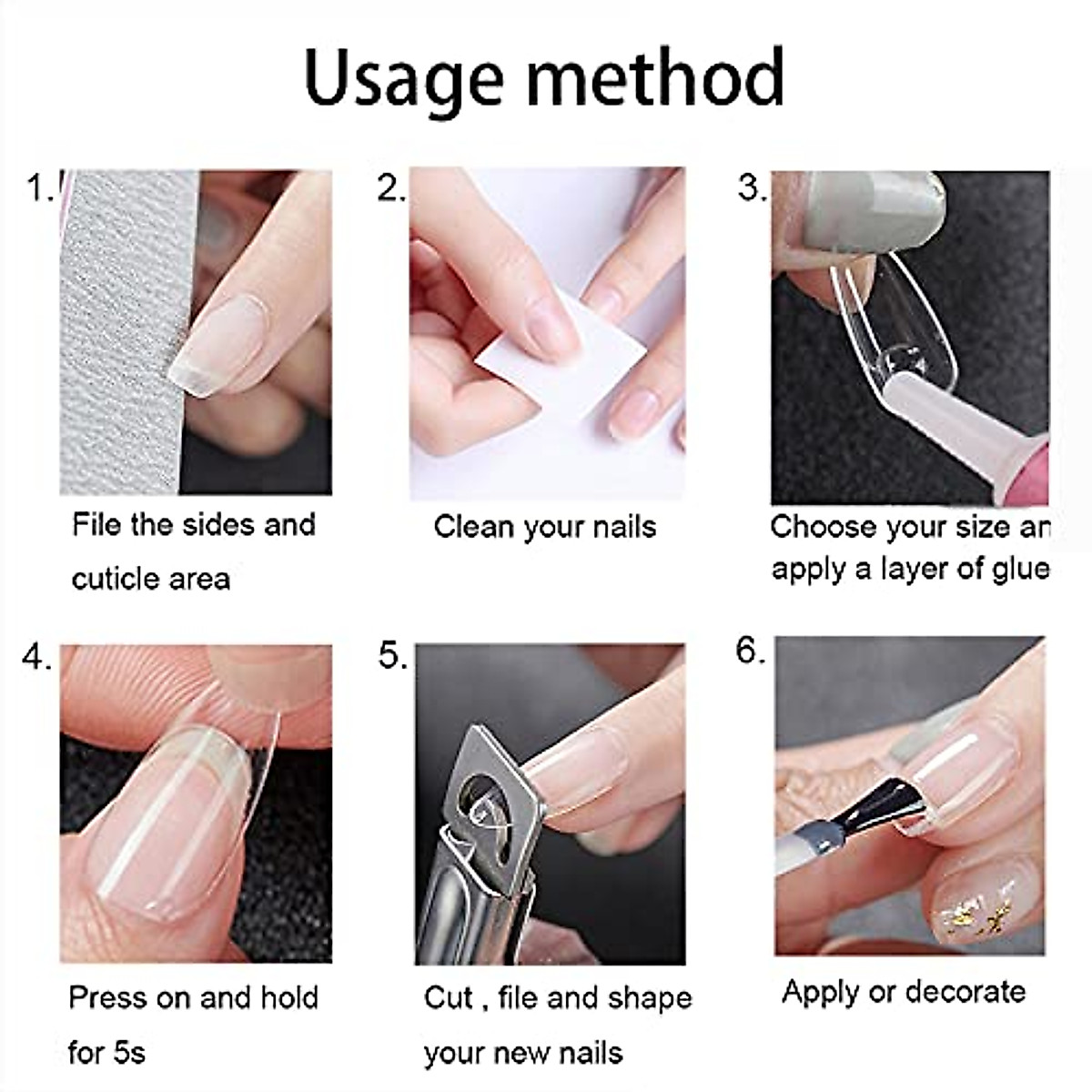 Usage method

1.

File the sides and cuticle area

2.

Clean your nails

3.

Choose your size an apply a layer of glue

4.

Press on and hold for 5s

5.

Cut , file and shape your new nails

6.

Apply or decorate