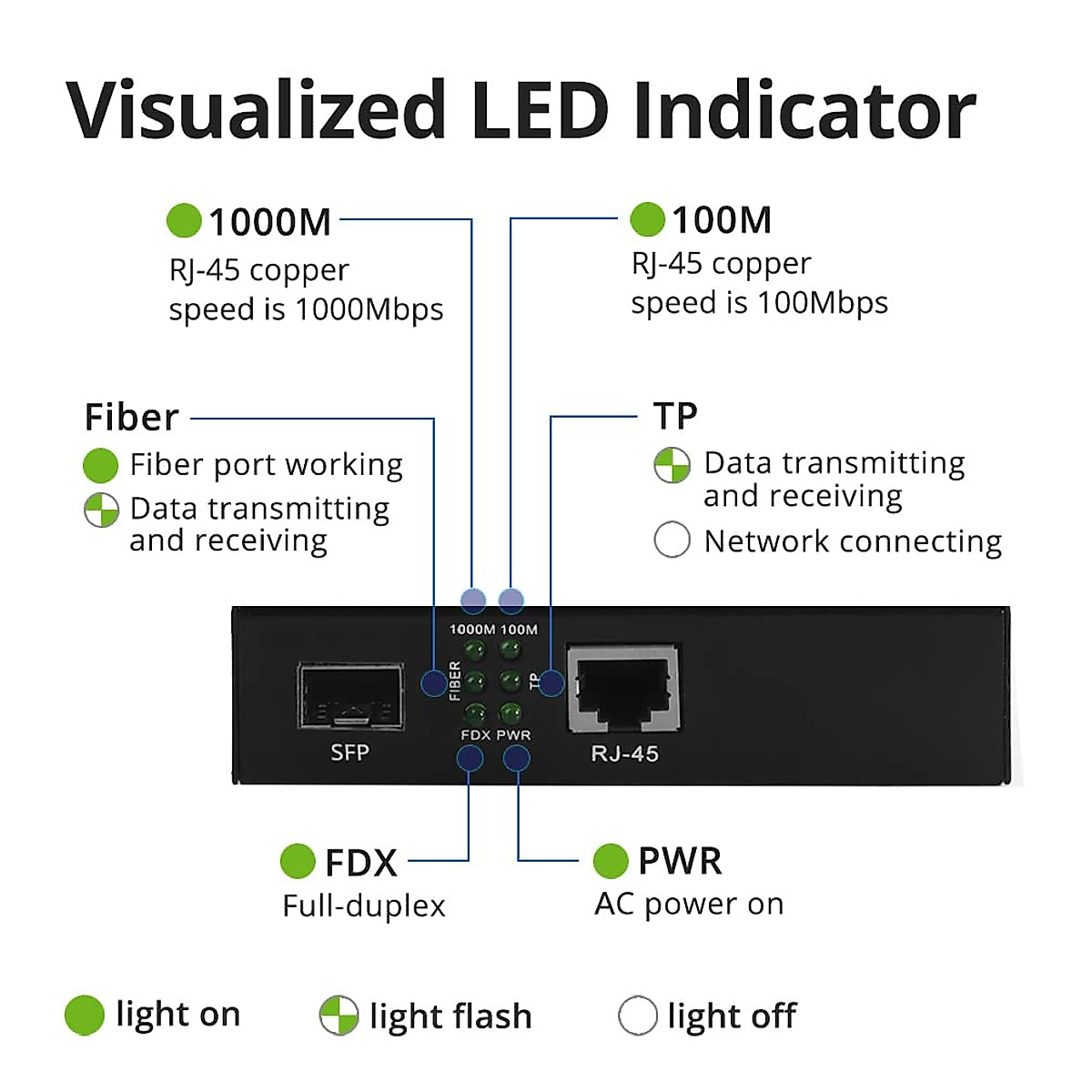 Visualized LED Indicator

1000M
RJ-45 copper speed is 1000Mbps

100M
RJ-45 copper speed is 100Mbps

Fiber
Fiber port working
Data transmitting and receiving

TP
Data transmitting and receiving
Network connecting

1000M 100M
FIBER
TP
FDX PWR
SFP
RJ-45

FDX
Full-duplex

PWR
AC power on

light on
light flash
light off