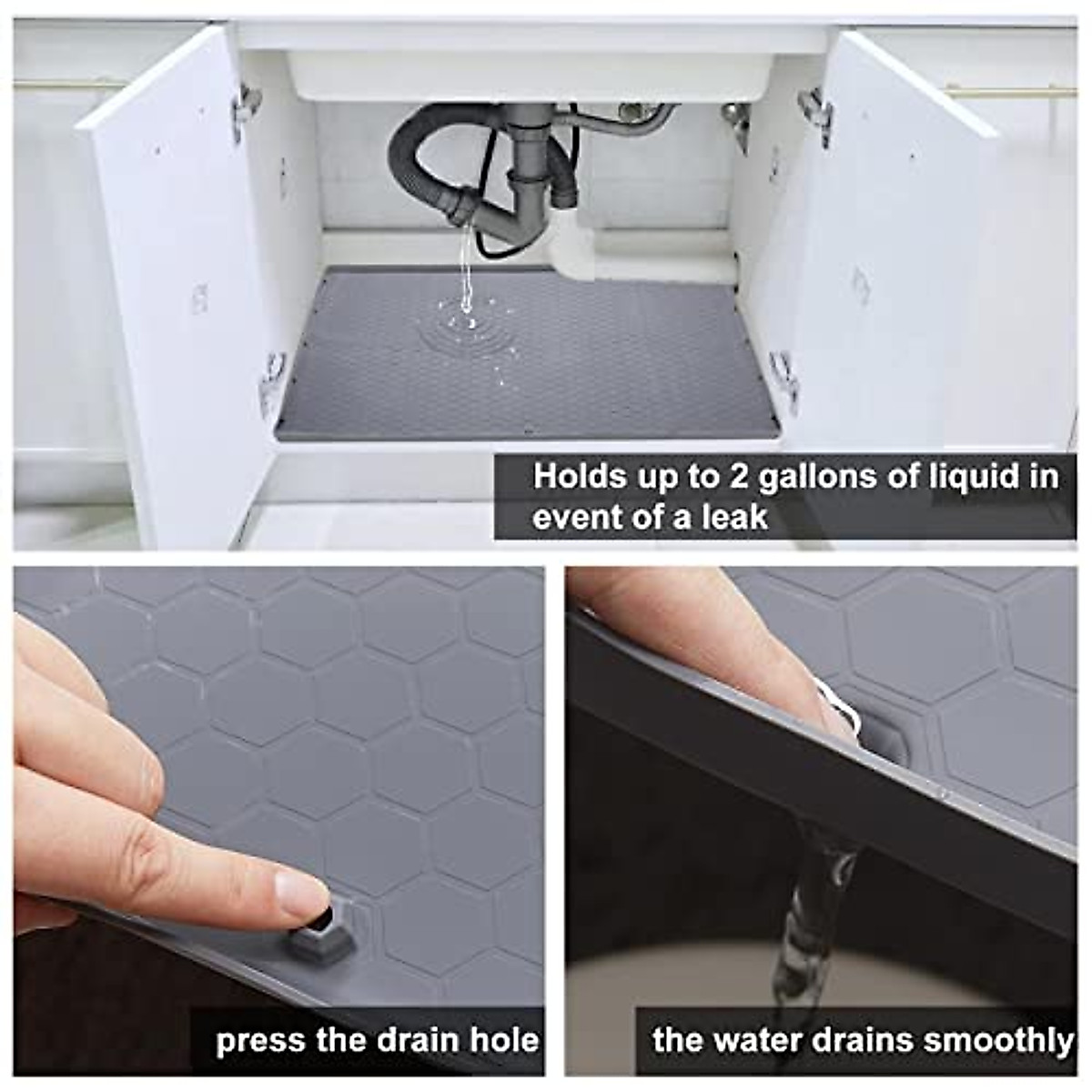 Holds up to 2 gallons of liquid in event of a leak

press the drain hole

the water drains smoothly