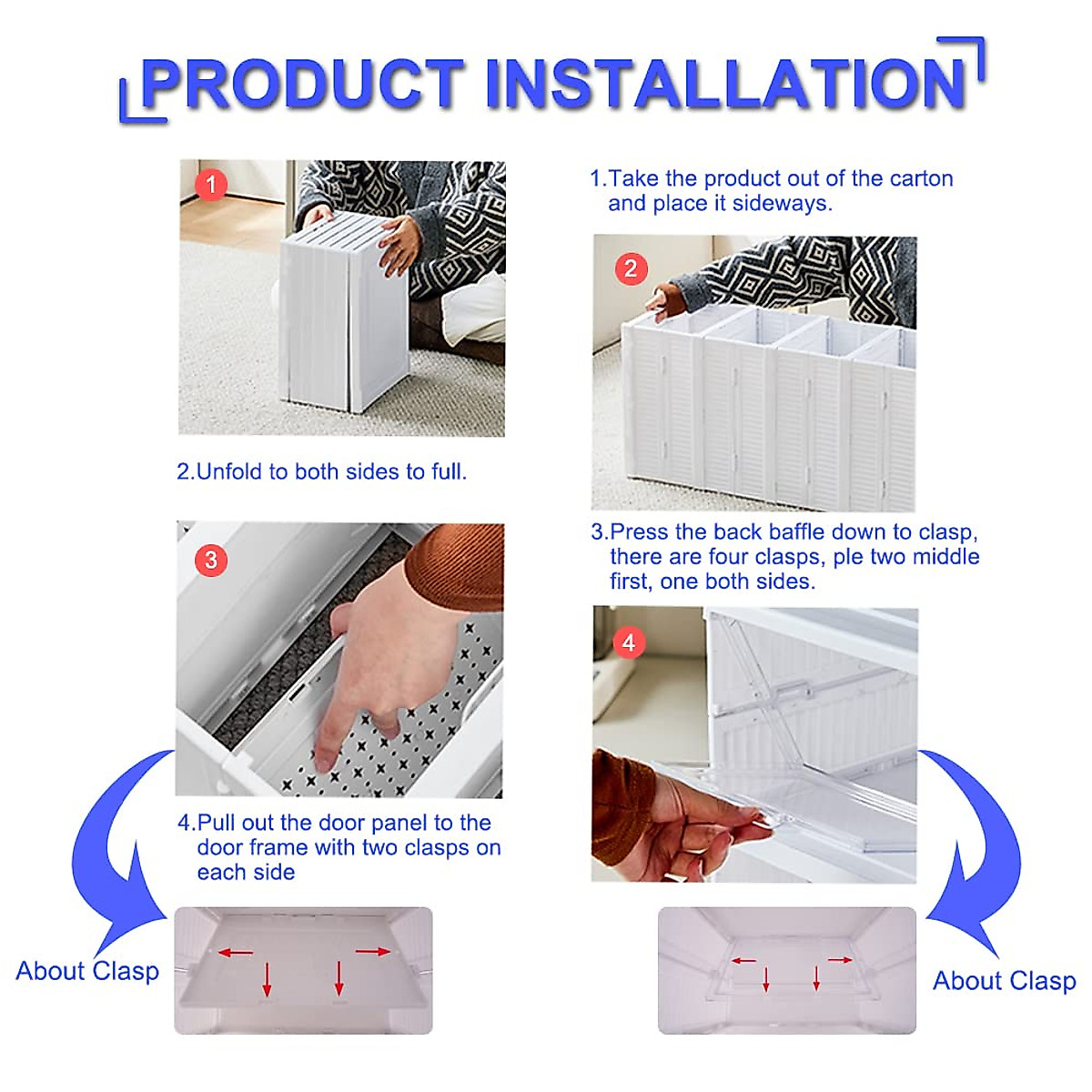 PRODUCT INSTALLATION

1

1.Take the product out of the carton and place it sideways.

2

2.Unfold to both sides to full.

3

3.Press the back baffle down to clasp, there are four clasps, ple two middle first, one both sides.

4

4.Pull out the door panel to the door frame with two clasps on each side

About Clasp

About Clasp