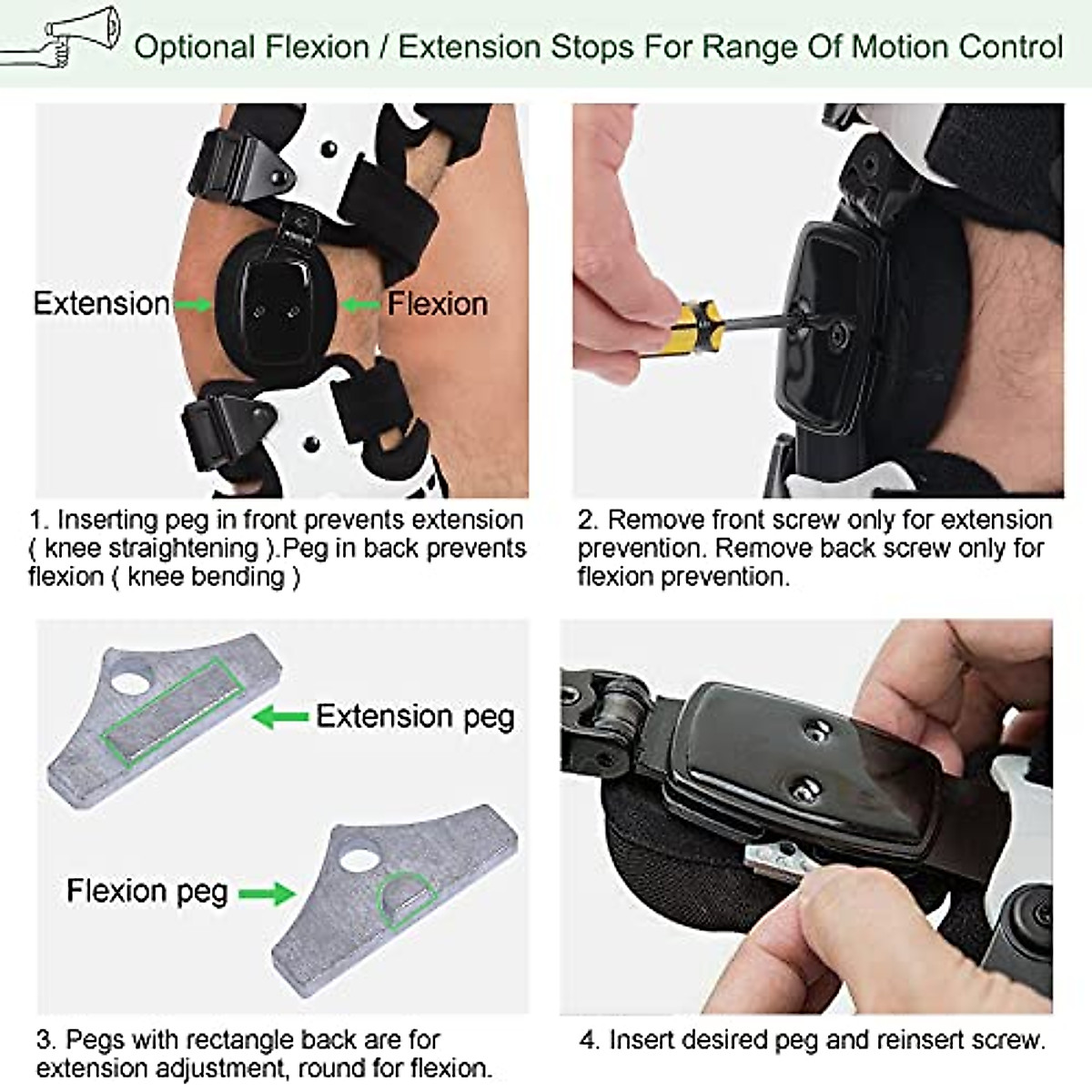 Optional Flexion / Extension Stops For Range Of Motion Control

Extension

Flexion

1. Inserting peg in front prevents extension ( knee straightening ).Peg in back prevents flexion ( knee bending )

2. Remove front screw only for extension prevention. Remove back screw only for flexion prevention.

Extension peg

Flexion peg

3. Pegs with rectangle back are for extension adjustment, round for flexion.

4. Insert desired peg and reinsert screw.