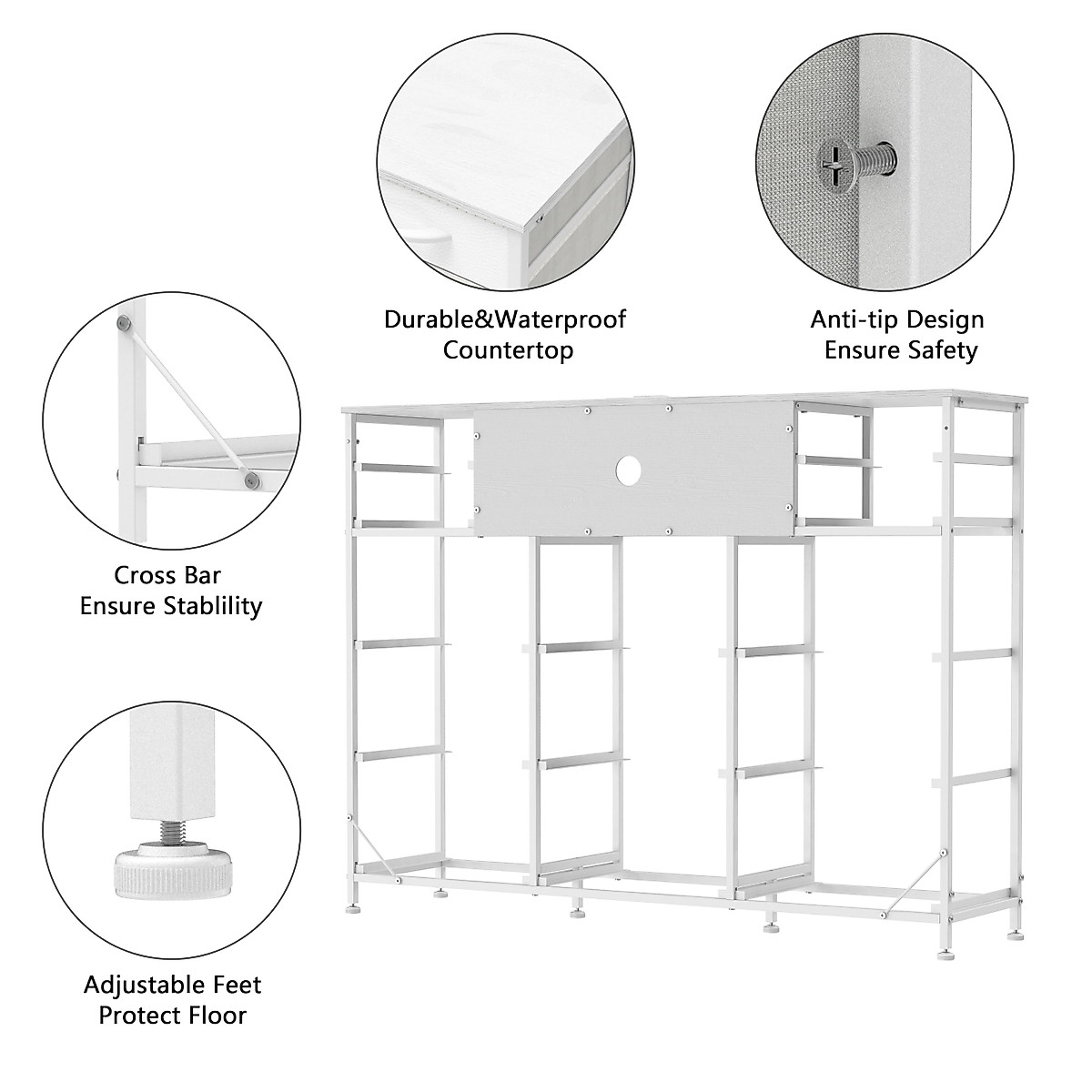 Durable&Waterproof Countertop

Anti-tip Design Ensure Safety

Cross Bar Ensure Stablility

Adjustable Feet Protect Floor