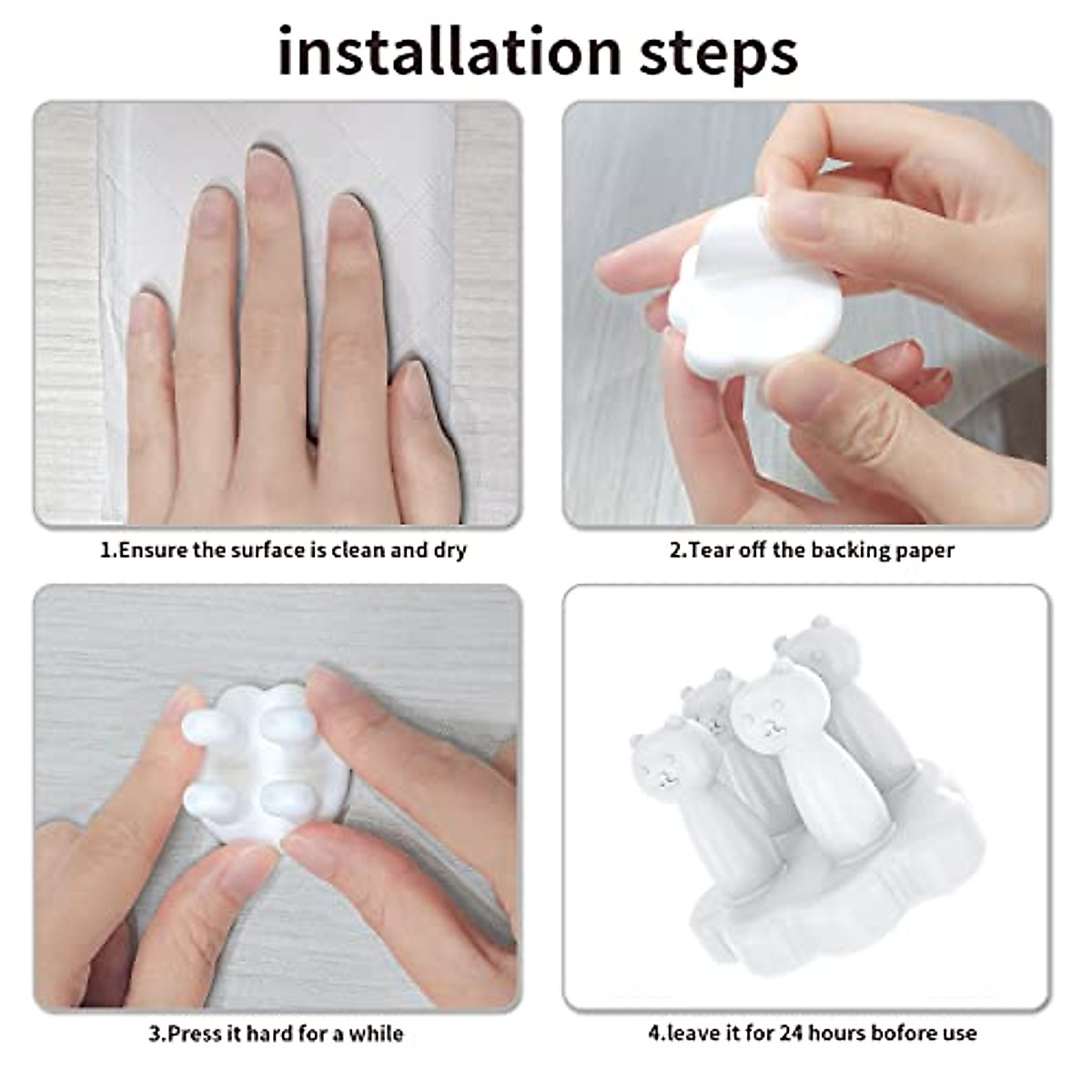 installation steps

1.Ensure the surface is clean and dry

2.Tear off the backing paper

3.Press it hard for a while

4.leave it for 24 hours bofore use