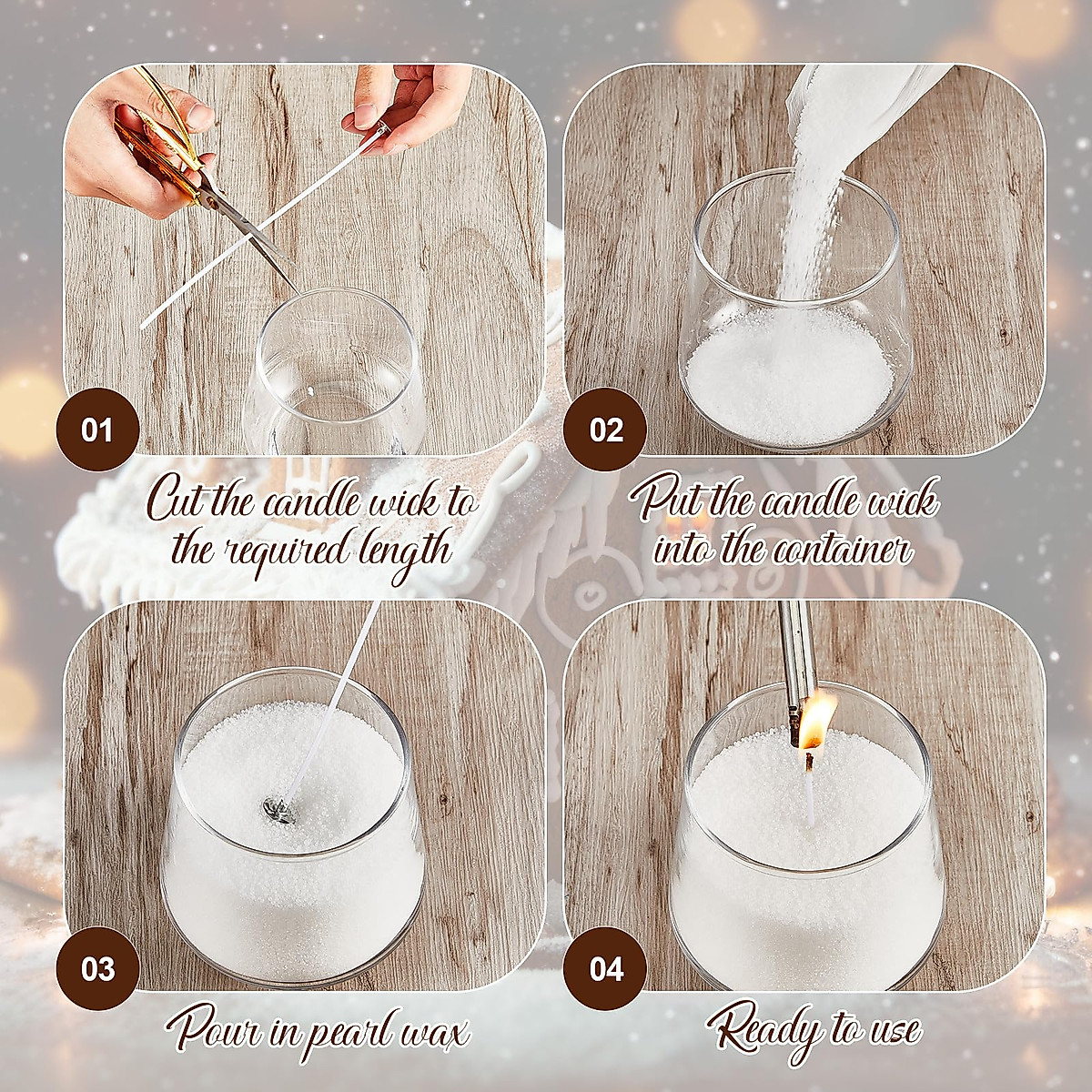 01

Cut the candle wick to the required length

02

Put the candle wick into the container

03

Pour in pearl wax

04

Ready to use